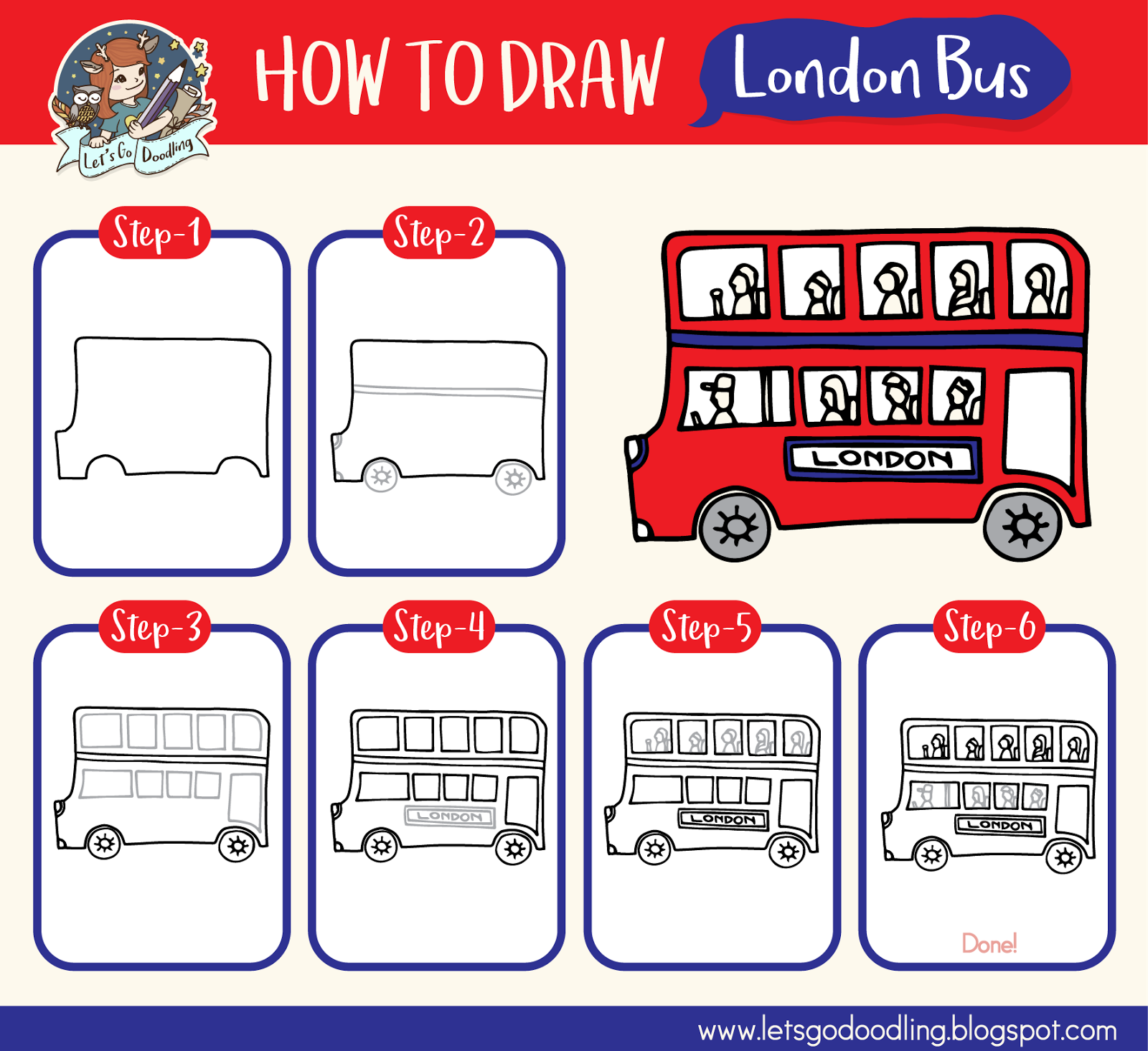 Let's Go Doodling

HOW TO DRAW London Bus

Step-1

Step-2

LONDON

Step-3

Step-4

LONDON

Step-5

LONDON

Step-6

LONDON

Done!

www.letsgodoodling.blogspot.com