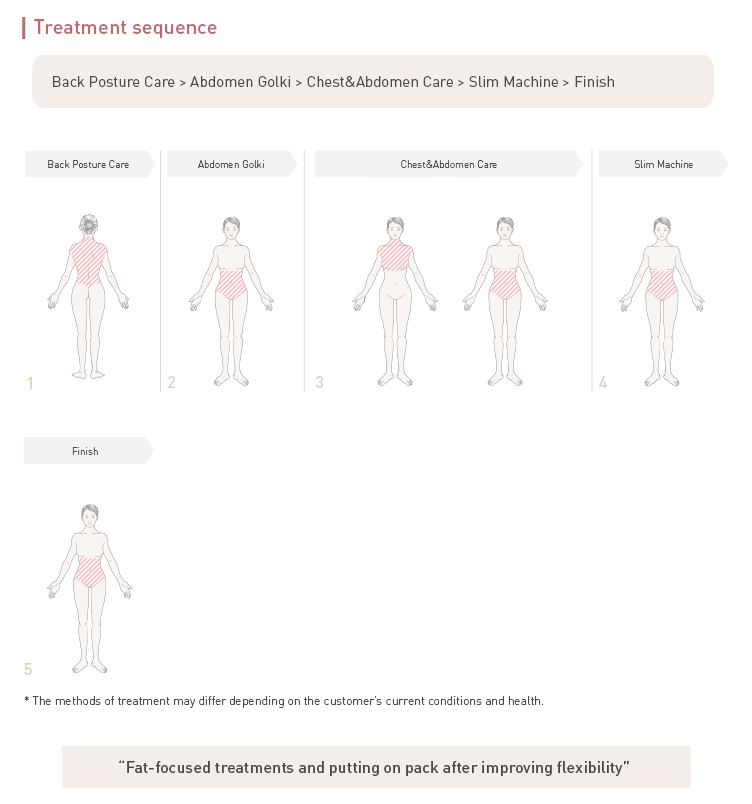 Treatment sequence

Back Posture Care > Abdomen Golki > Chest&Abdomen Care > Slim Machine > Finish

Back Posture Care

1

Abdomen Golki

2

Chest&Abdomen Care

3

Slim Machine

4

Finish

5

* The methods of treatment may differ depending on the customer's current conditions and health.

"Fat-focused treatments and putting on pack after improving flexibility"