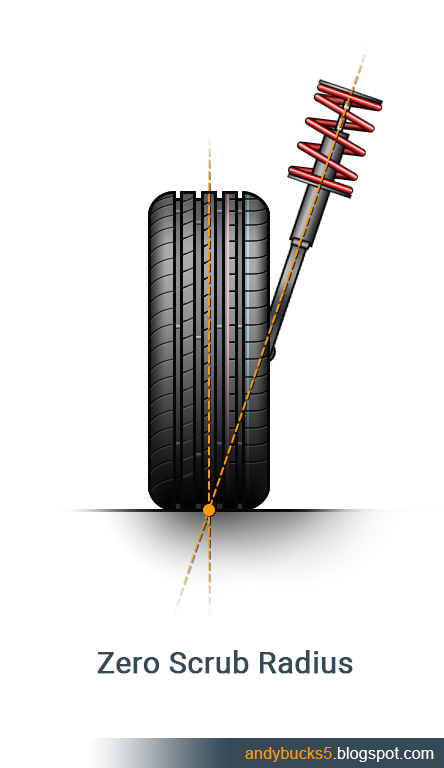 Zero Scrub Radius

andybucks5.blogspot.com