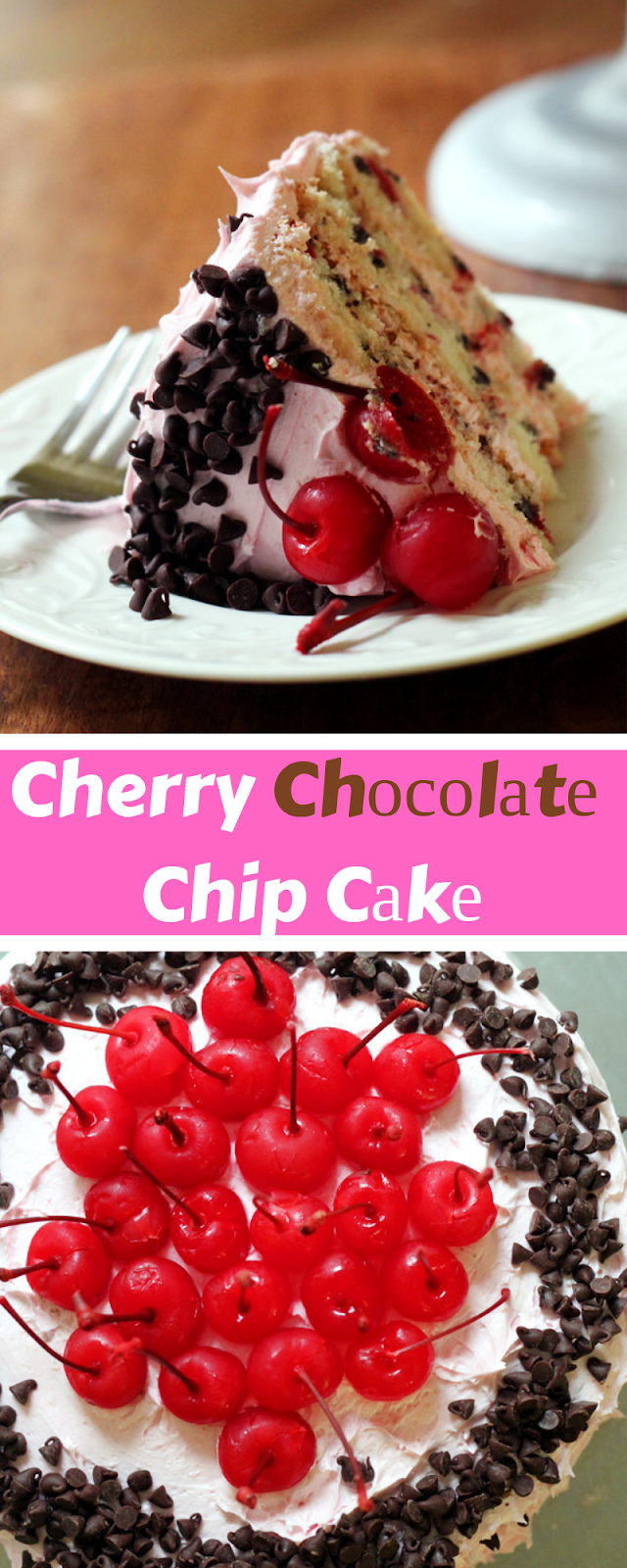 Cherry Chocolate Chip Cake