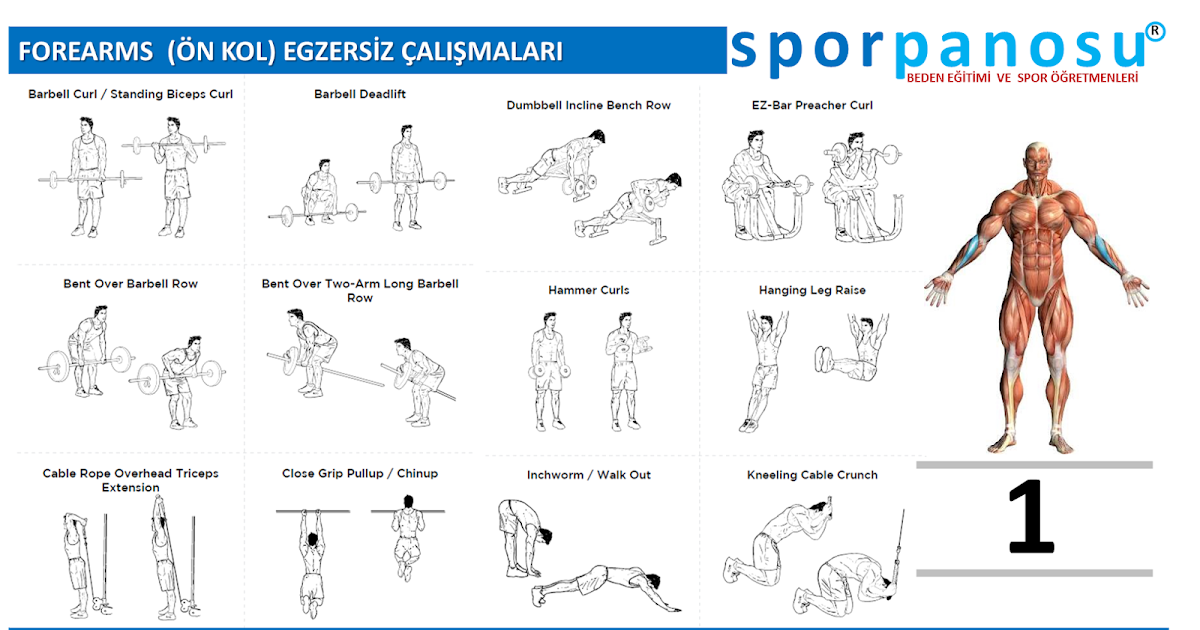 FOREARMS (ÖN KOL) EGZERSİZ ÇALIŞMALARI

sporpanosu®
BEDEN EĞİTİMİ VE SPOR ÖĞRETMENLERİ

Barbell Curl / Standing Biceps Curl

Barbell Deadlift

Dumbbell Incline Bench Row

EZ-Bar Preacher Curl

Bent Over Barbell Row

Bent Over Two-Arm Long Barbell Row

Hammer Curls

Hanging Leg Raise

Cable Rope Overhead Triceps Extension

Close Grip Pullup / Chinup

Inchworm / Walk Out

Kneeling Cable Crunch

1