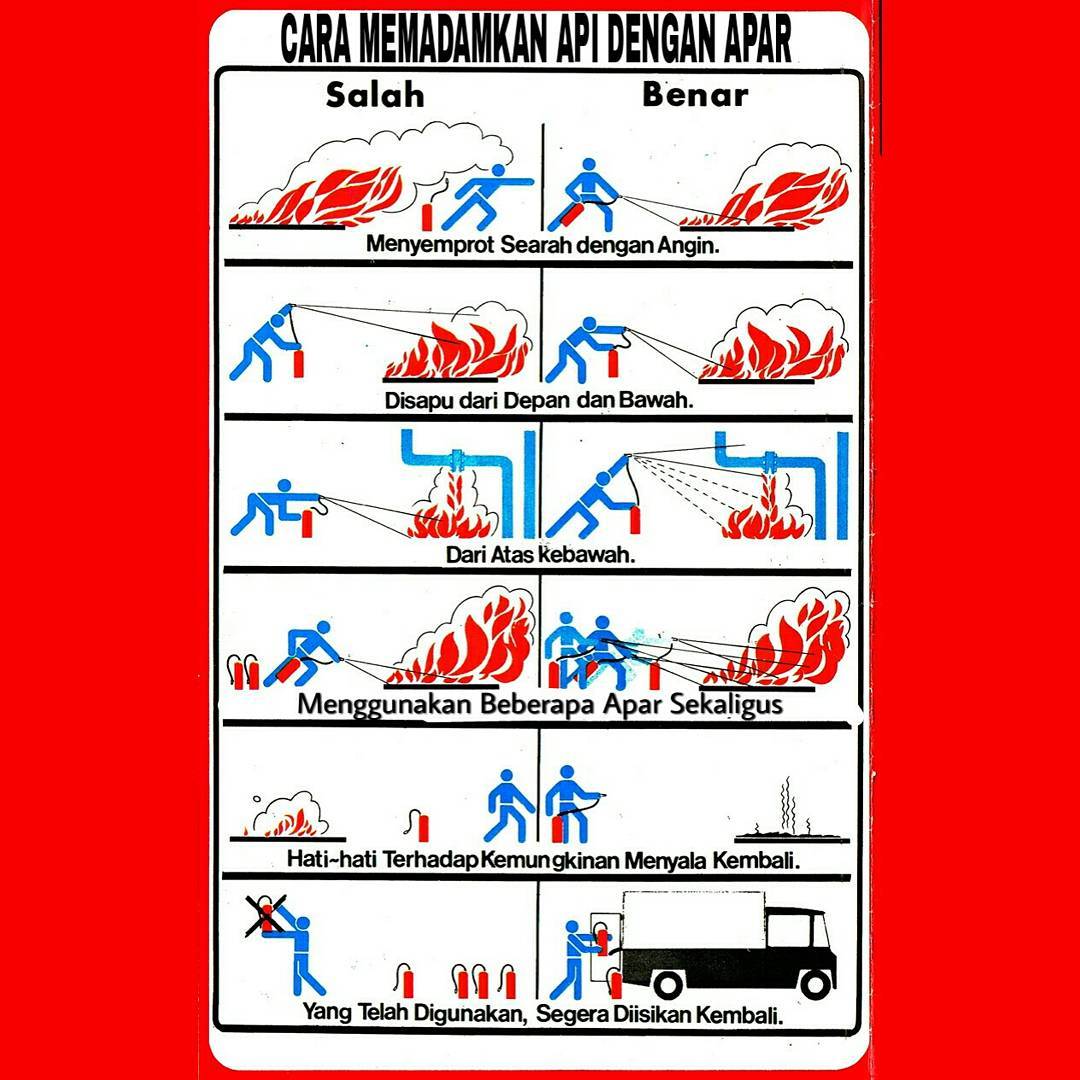 CARA MEMADAMKAN API DENGAN APAR

Salah

Benar

Menyemprot Searah dengan Angin.

Disapu dari Depan dan Bawah.

Dari Atas kebawah.

Menggunakan Beberapa Apar Sekaligus

Hati-hati Terhadap Kemungkinan Menyala Kembali.

Yang Telah Digunakan, Segera Diisikan Kembali.