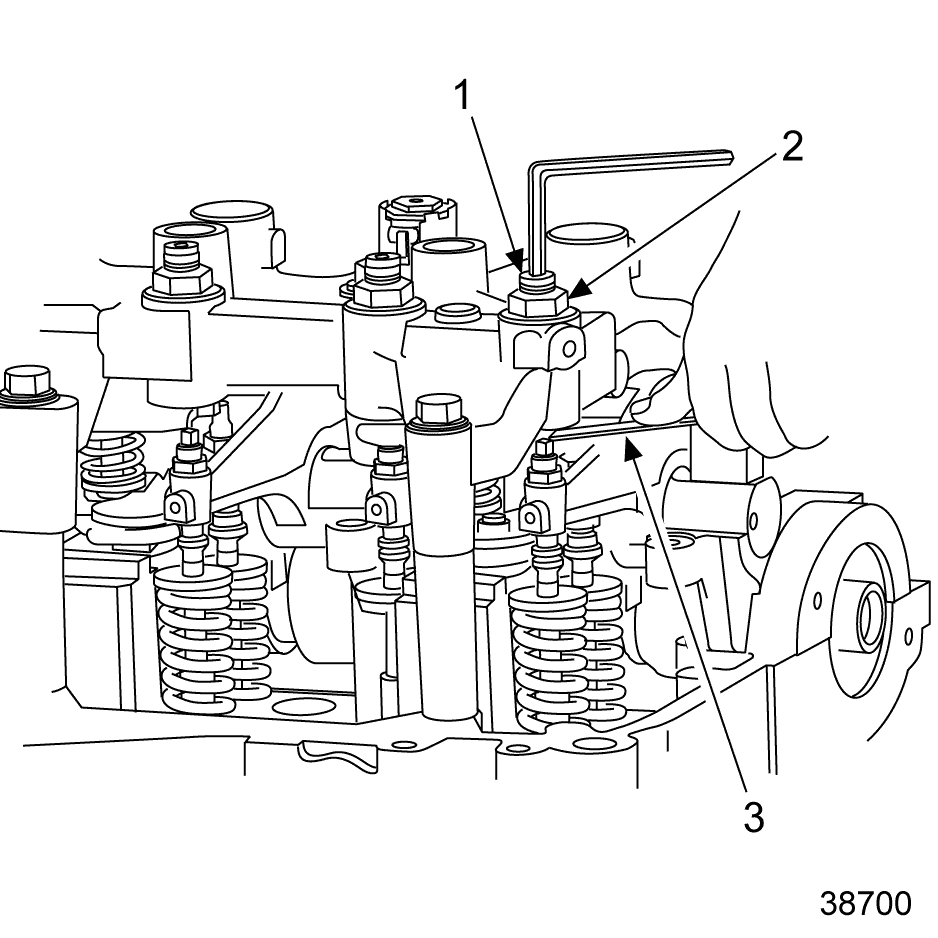 1
2
3
38700