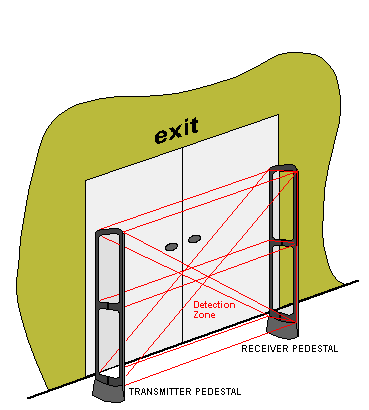 exit

Detection Zone

RECEIVER PEDESTAL

TRANSMITTER PEDESTAL