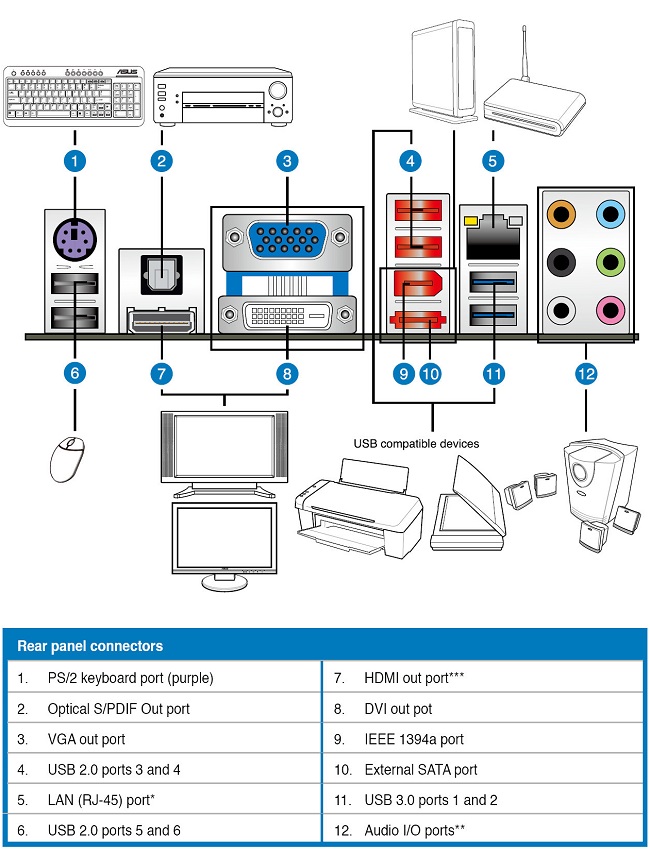 ASUS

1 2 3 4 5

6 7 8 9 10 11 12

USB compatible devices

| Rear panel connectors | |
|---|---|
| 1. PS/2 keyboard port (purple) | 7. HDMI out port*** |
| 2. Optical S/PDIF Out port | 8. DVI out pot |
| 3. VGA out port | 9. IEEE 1394a port |
| 4. USB 2.0 ports 3 and 4 | 10. External SATA port |
| 5. LAN (RJ-45) port* | 11. USB 3.0 ports 1 and 2 |
| 6. USB 2.0 ports 5 and 6 | 12. Audio I/O ports** |