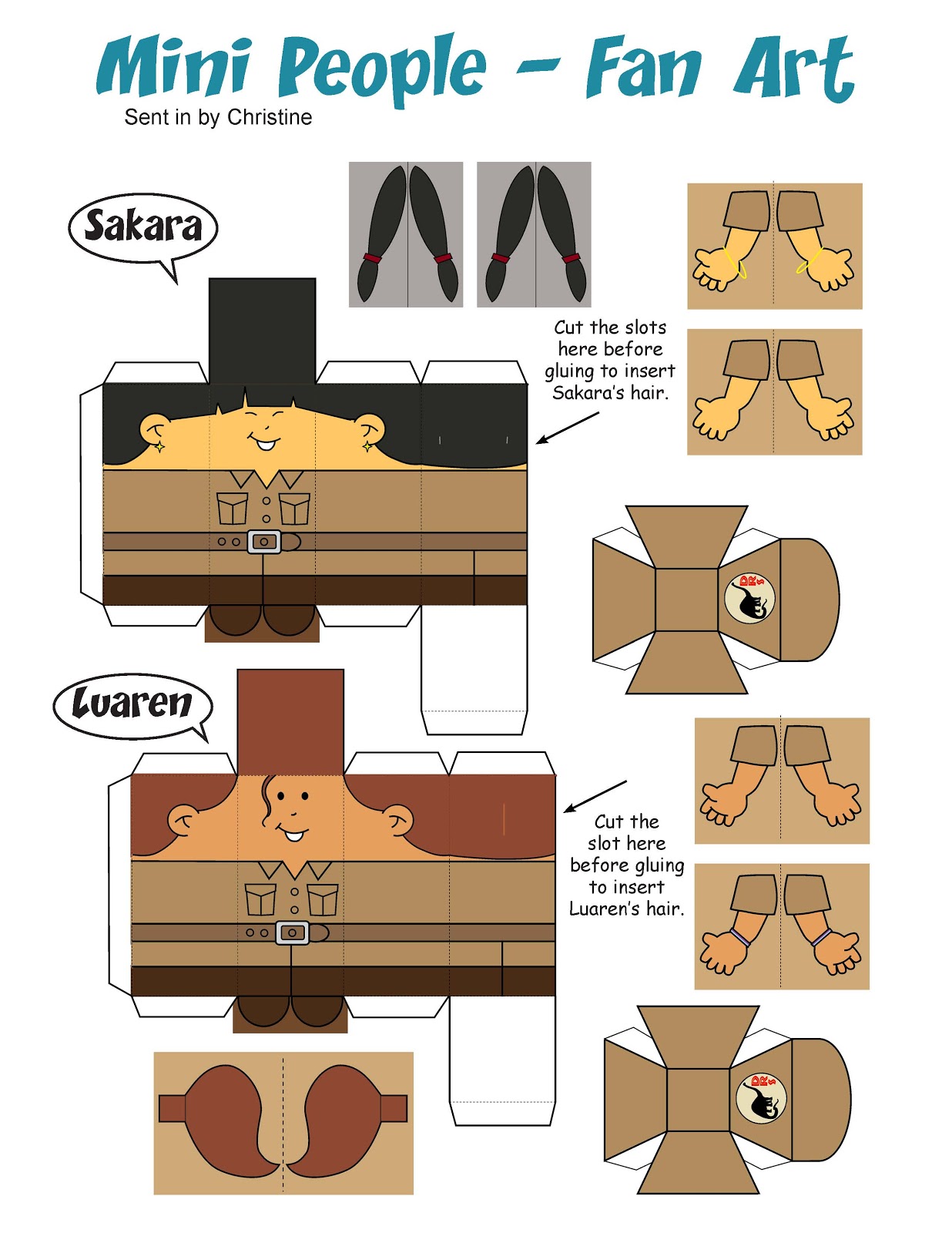 Mini People - Fan Art

Sent in by Christine

Sakara

Cut the slots here before gluing to insert Sakara's hair.

DRS

Luaren

Cut the slot here before gluing to insert Luaren's hair.

DRS