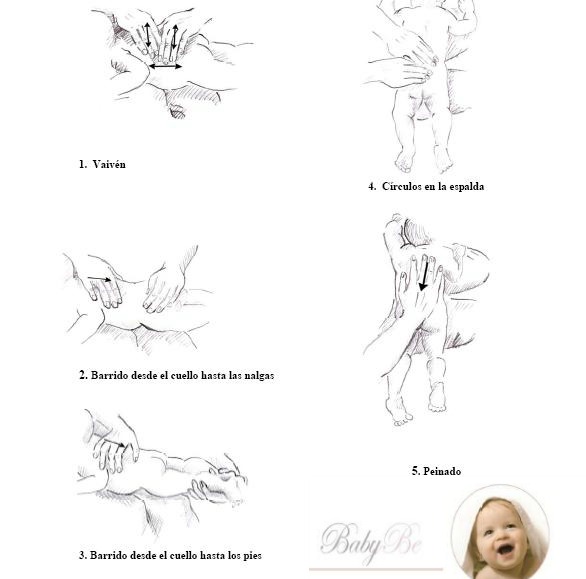 1. Vaivén

2. Barrido desde el cuello hasta las nalgas

3. Barrido desde el cuello hasta los pies

4. Círculos en la espalda

5. Peinado

BabyBe