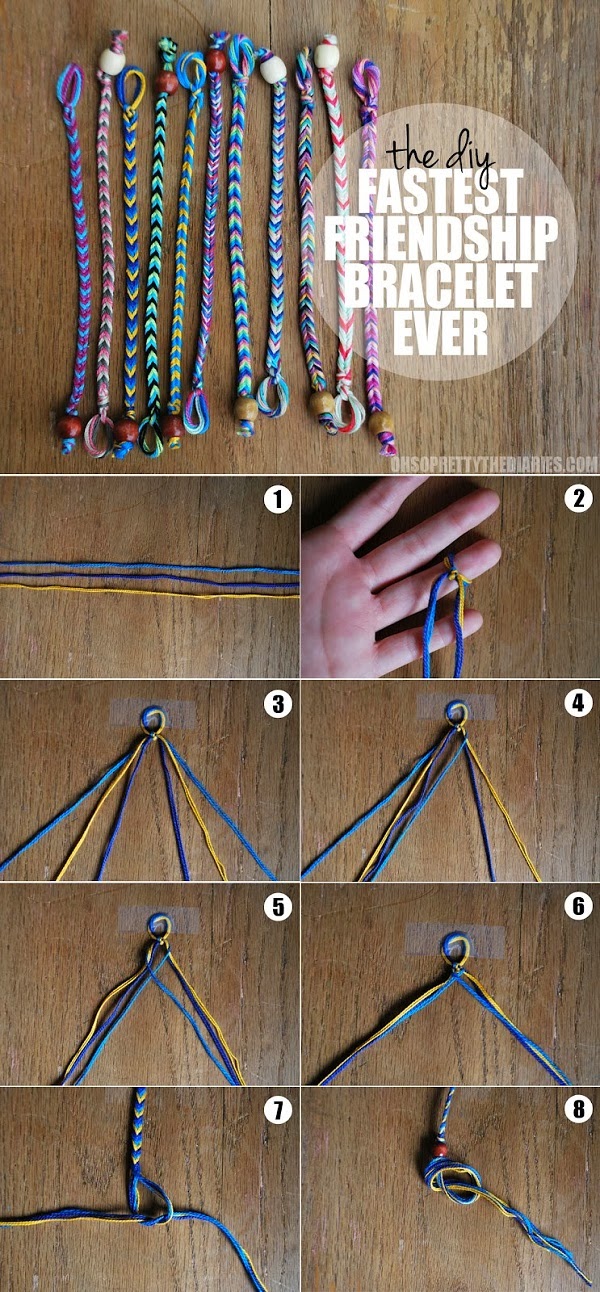 the diy
FASTEST
FRIENDSHIP
BRACELET
EVER

OHSOPRETTYTHEDIARIES.COM

1

2

3

4

5

6

7

8