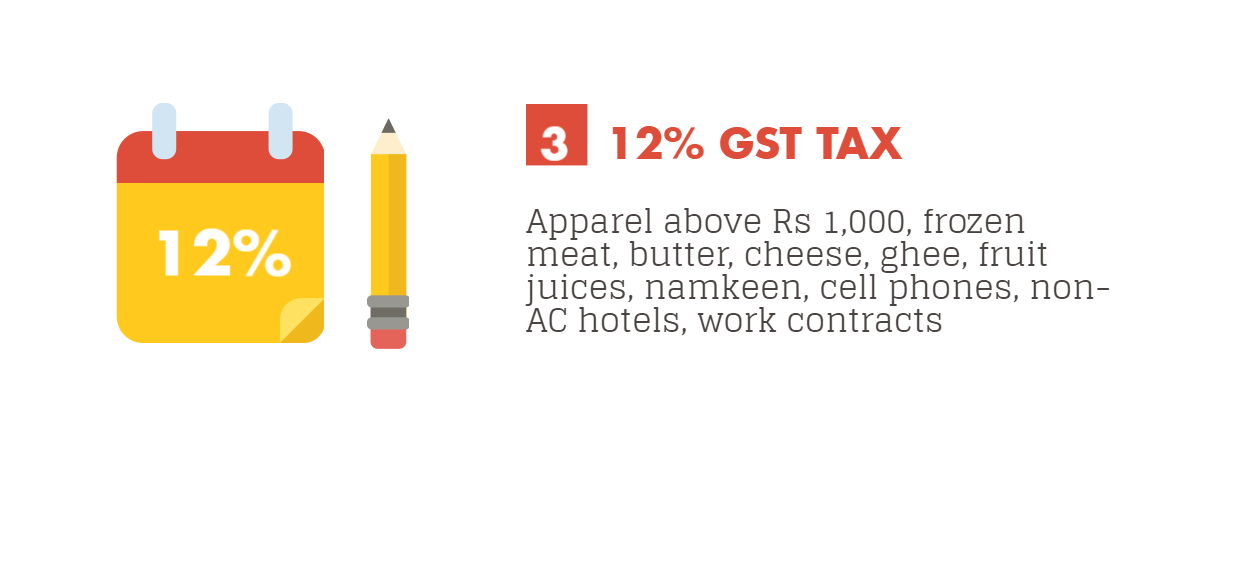 12%

3 12% GST TAX

Apparel above Rs 1,000, frozen meat, butter, cheese, ghee, fruit juices, namkeen, cell phones, non-AC hotels, work contracts