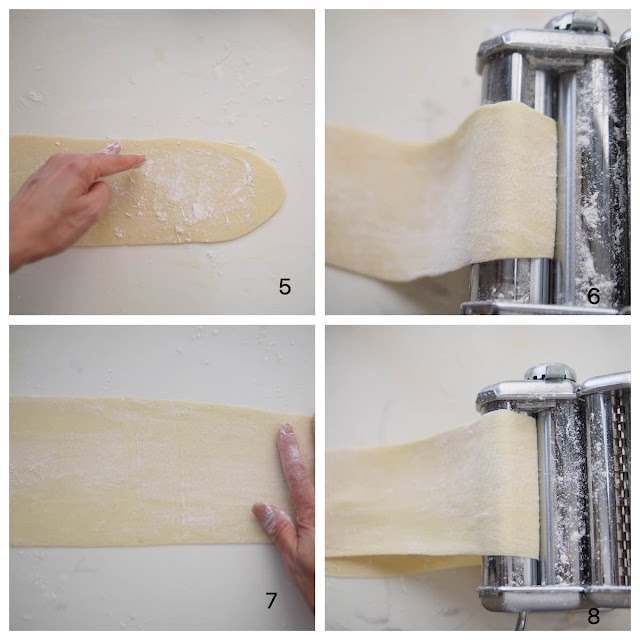 5

6

7

8