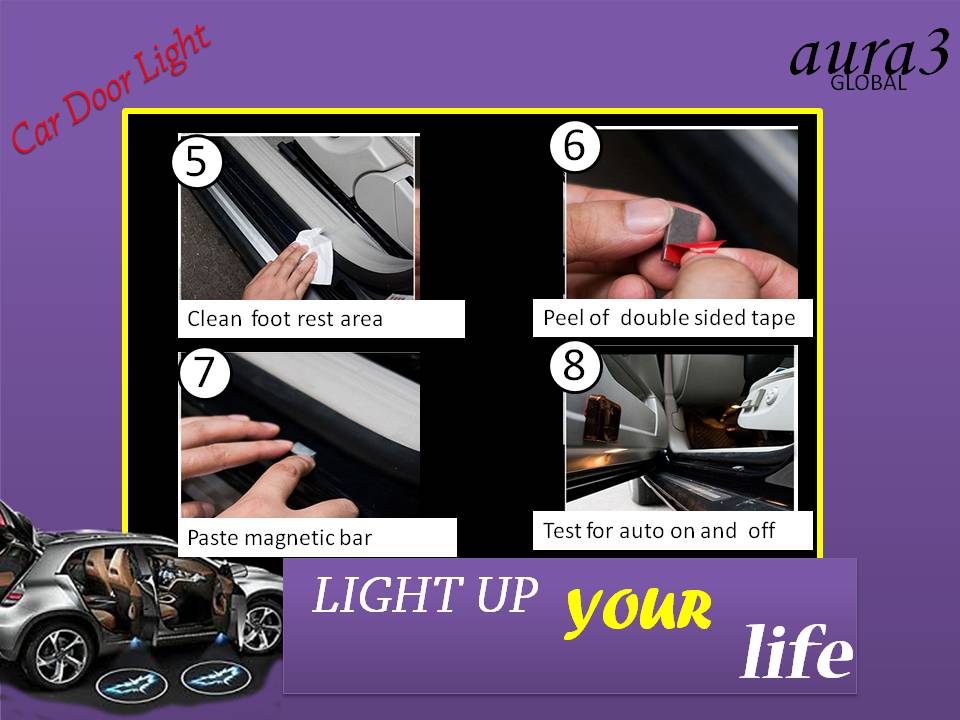 Car Door Light

aura3
GLOBAL

5
Clean foot rest area

6
Peel of double sided tape

7
Paste magnetic bar

8
Test for auto on and off

LIGHT UP YOUR life