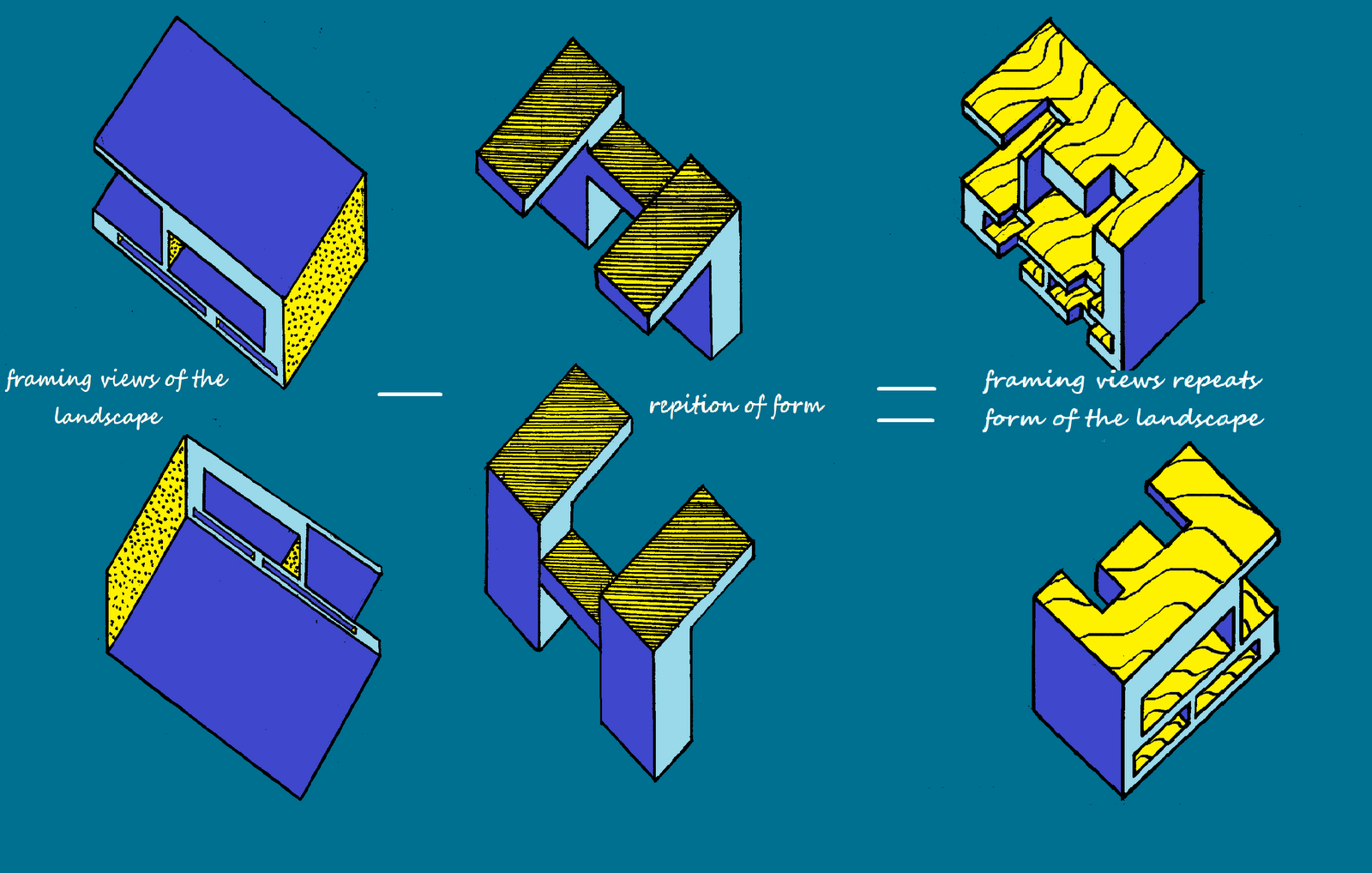 framing views of the landscape

—

repition of form

=

framing views repeats form of the landscape