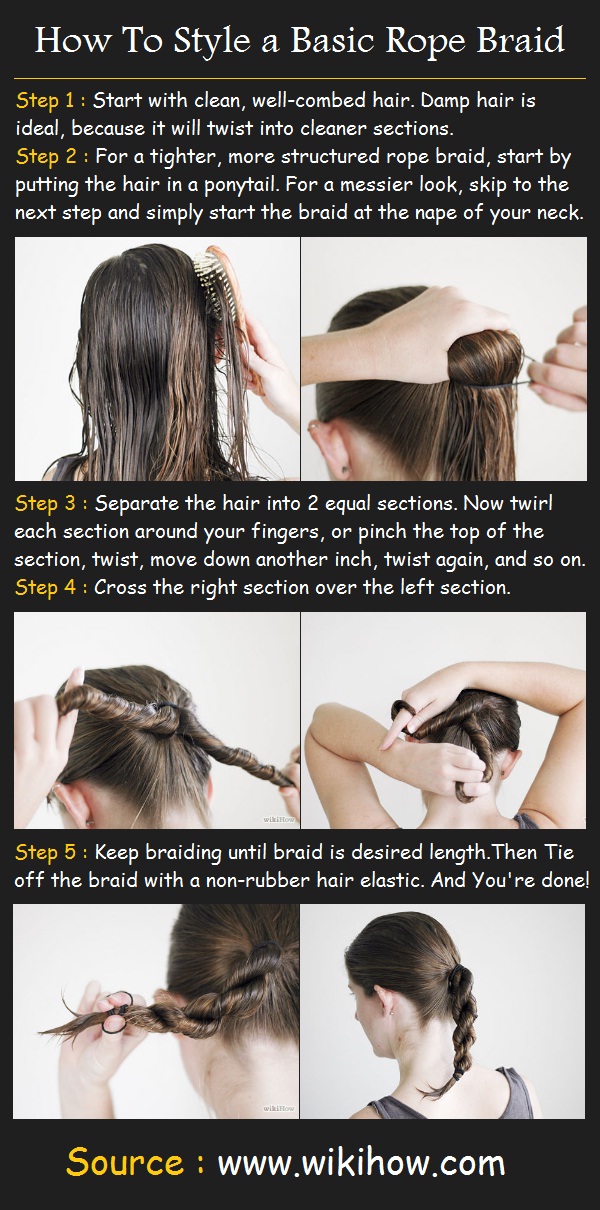 How To Style a Basic Rope Braid

Step 1 : Start with clean, well-combed hair. Damp hair is ideal, because it will twist into cleaner sections.
Step 2 : For a tighter, more structured rope braid, start by putting the hair in a ponytail. For a messier look, skip to the next step and simply start the braid at the nape of your neck.

Step 3 : Separate the hair into 2 equal sections. Now twirl each section around your fingers, or pinch the top of the section, twist, move down another inch, twist again, and so on.
Step 4 : Cross the right section over the left section.

wikiHow

Step 5 : Keep braiding until braid is desired length.Then Tie off the braid with a non-rubber hair elastic. And You're done!

wikiHow

Source : www.wikihow.com