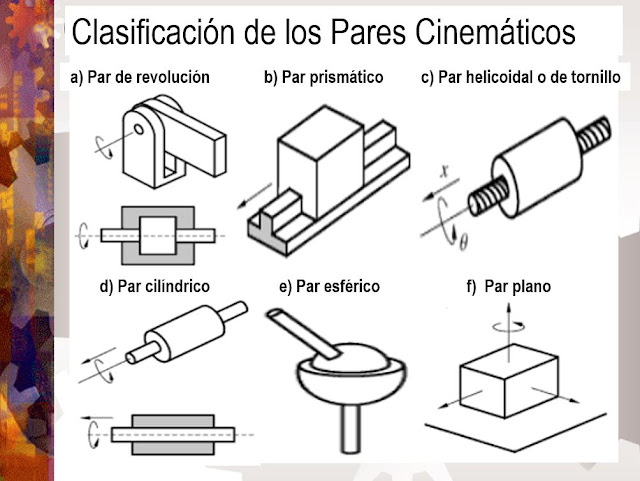 Clasificación de los Pares Cinemáticos

a) Par de revolución

b) Par prismático

c) Par helicoidal o de tornillo

$x$

$\theta$

d) Par cilíndrico

e) Par esférico

f) Par plano