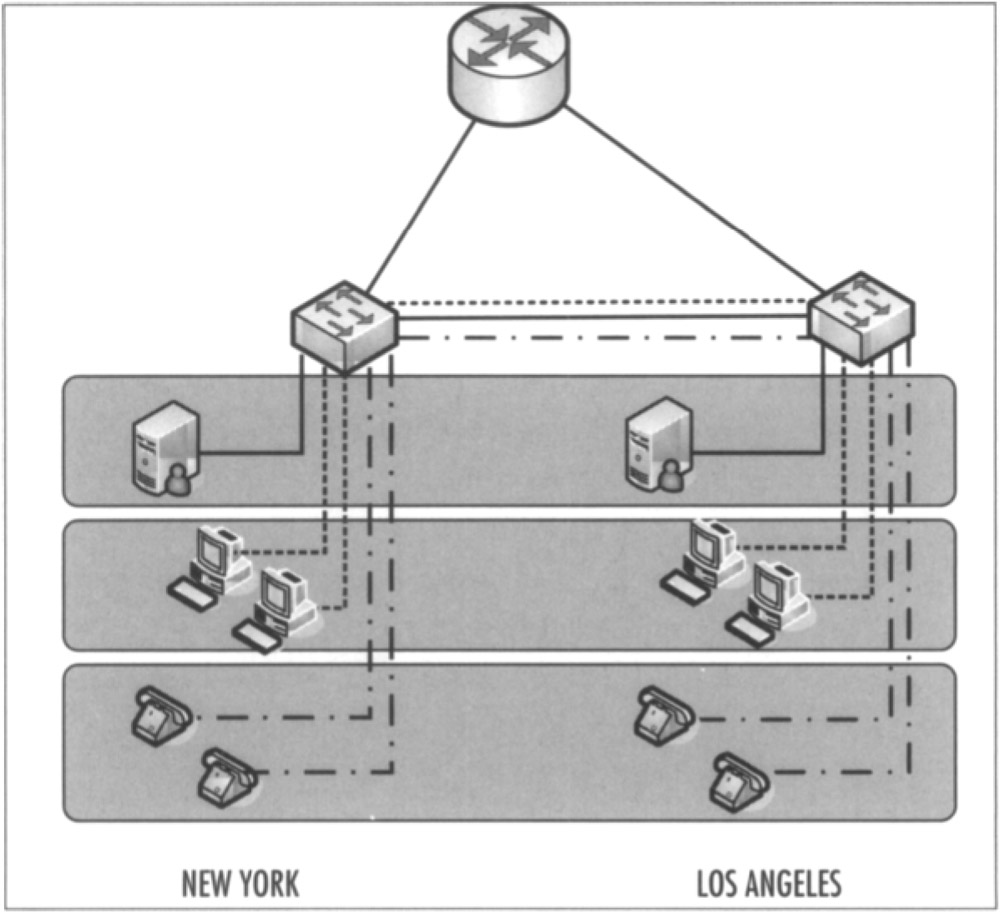 NEW YORK

LOS ANGELES