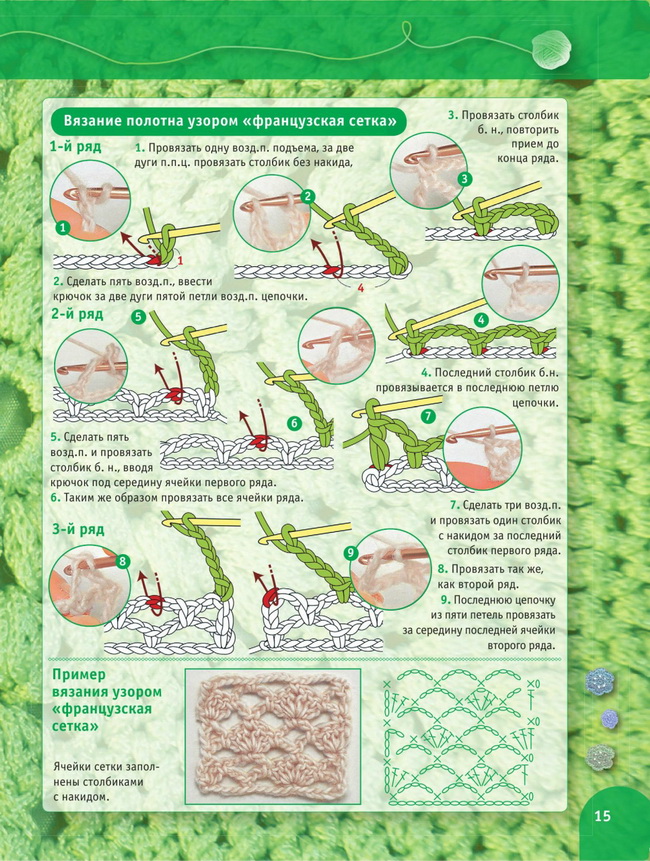 Вязание полотна узором «французская сетка»

1-й ряд

1. Провязать одну возд.п. подъема, за две дуги п.п.ц. провязать столбик без накида,

3. Провязать столбик б. н., повторить прием до конца ряда.

1

1

2

4

3

2. Сделать пять возд.п., ввести крючок за две дуги пятой петли возд.п. цепочки.

2-й ряд

5

4

4. Последний столбик б.н. провязывается в последнюю петлю цепочки.

6

7

5. Сделать пять возд.п. и провязать столбик б. н., вводя крючок под середину ячейки первого ряда.

6. Таким же образом провязать все ячейки ряда.

7. Сделать три возд.п. и провязать один столбик с накидом за последний столбик первого ряда.

3-й ряд

8

9

8. Провязать так же, как второй ряд.

9. Последнюю цепочку из пяти петель провязать за середину последней ячейки второго ряда.

Пример вязания узором «французская сетка»

Ячейки сетки заполнены столбиками с накидом.

15