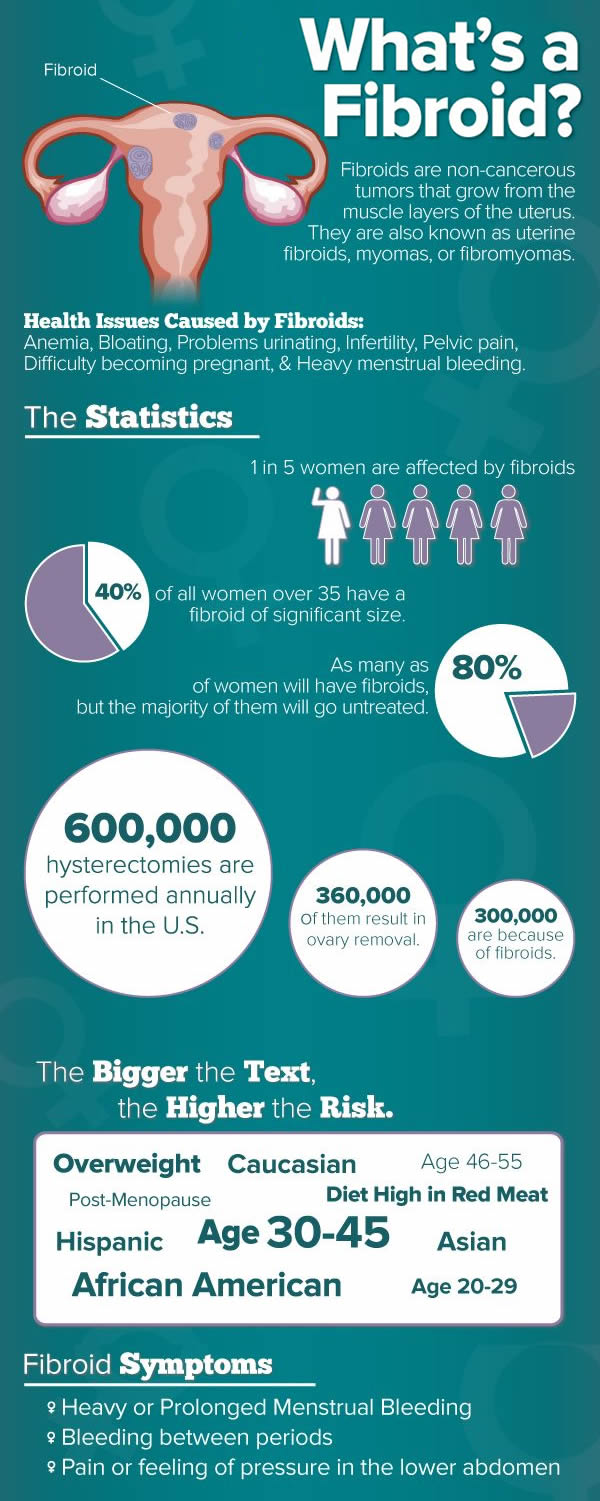 Fibroid

What's a Fibroid?

Fibroids are non-cancerous tumors that grow from the muscle layers of the uterus. They are also known as uterine fibroids, myomas, or fibromyomas.

Health Issues Caused by Fibroids:
Anemia, Bloating, Problems urinating, Infertility, Pelvic pain, Difficulty becoming pregnant, & Heavy menstrual bleeding.

The Statistics

1 in 5 women are affected by fibroids

40% of all women over 35 have a fibroid of significant size.

As many as 80% of women will have fibroids, but the majority of them will go untreated.

600,000 hysterectomies are performed annually in the U.S.

360,000 Of them result in ovary removal.

300,000 are because of fibroids.

The Bigger the Text, the Higher the Risk.

Overweight Caucasian Age 46-55
Post-Menopause Diet High in Red Meat
Hispanic Age 30-45 Asian
African American Age 20-29

Fibroid Symptoms

♀ Heavy or Prolonged Menstrual Bleeding
♀ Bleeding between periods
♀ Pain or feeling of pressure in the lower abdomen