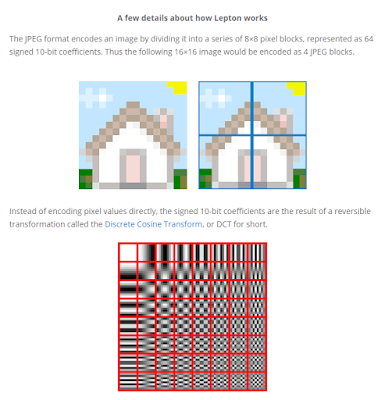 A few details about how Lepton works

The JPEG format encodes an image by dividing it into a series of 8×8 pixel blocks, represented as 64 signed 10-bit coefficients. Thus the following 16×16 image would be encoded as 4 JPEG blocks.

Instead of encoding pixel values directly, the signed 10-bit coefficients are the result of a reversible transformation called the Discrete Cosine Transform, or DCT for short.