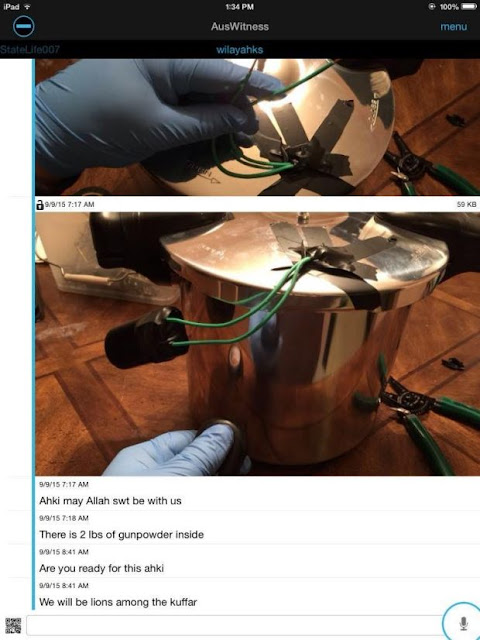 iPad 1:34 PM 100%

AusWitness menu

StateLife007 wilayahks

9/9/15 7:17 AM 59 KB

9/9/15 7:17 AM

Ahki may Allah swt be with us

9/9/15 7:18 AM

There is 2 lbs of gunpowder inside

9/9/15 8:41 AM

Are you ready for this ahki

9/9/15 8:41 AM

We will be lions among the kuffar