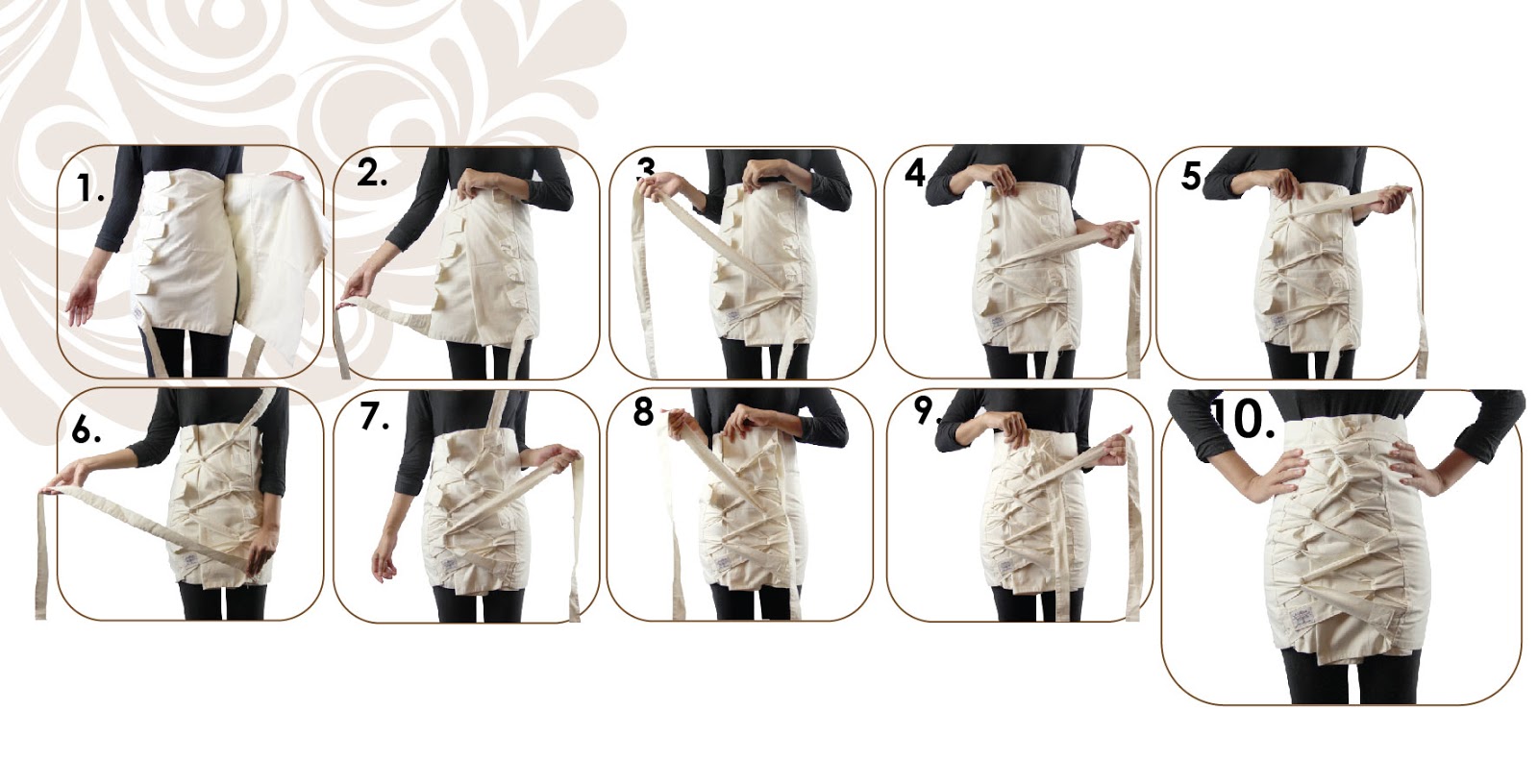 1.

2.

3

4

5

6.

7.

8

9.

10.