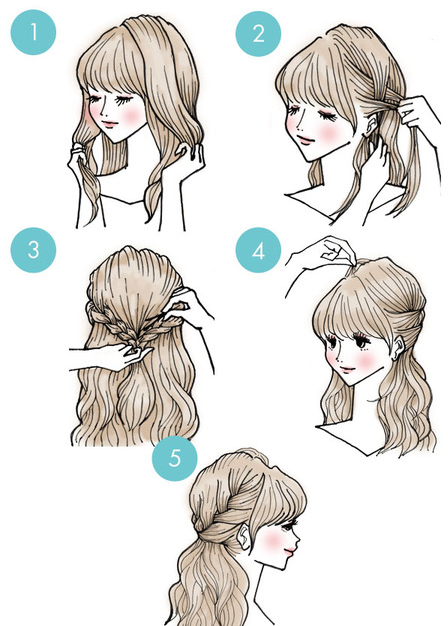 1

2

3

4

5