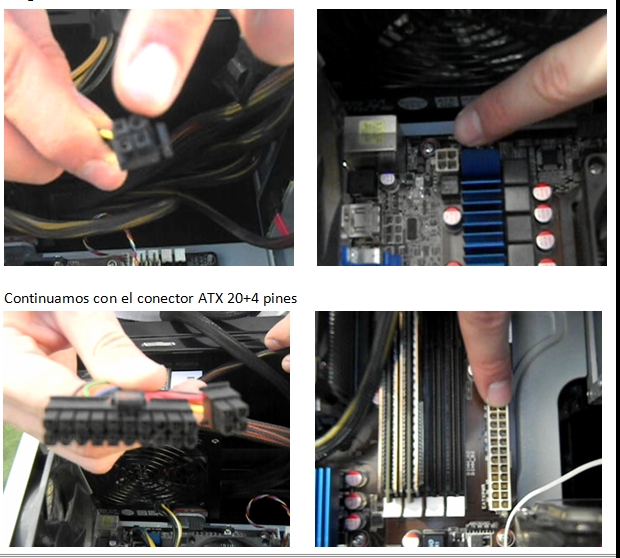 Continuamos con el conector ATX 20+4 pines