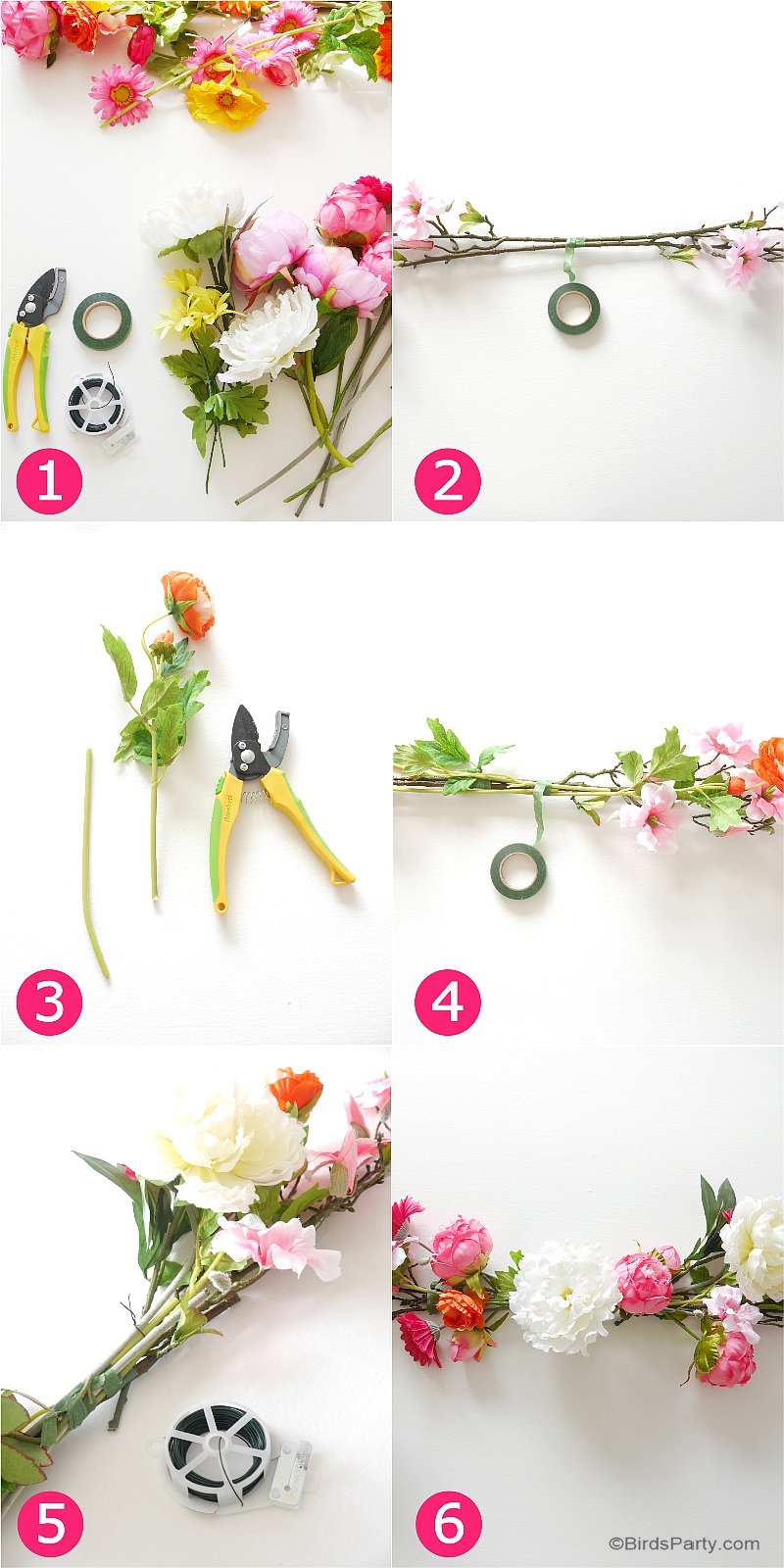 1
2
3
4
5
6
©BirdsParty.com