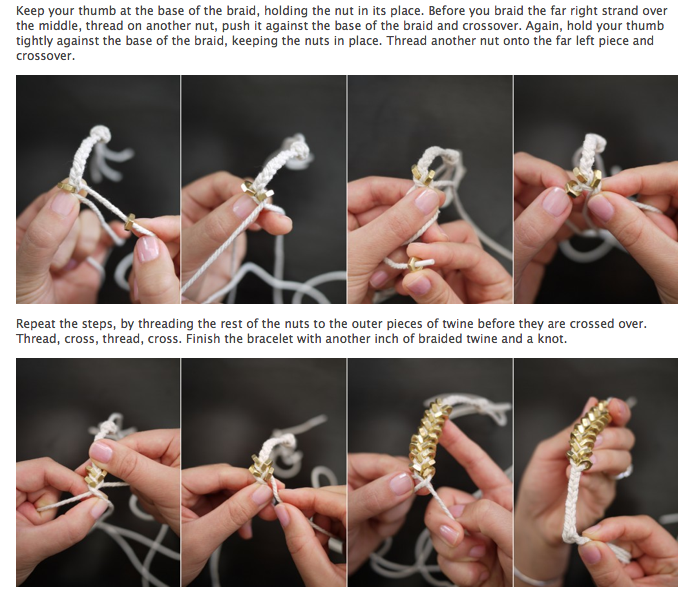 Keep your thumb at the base of the braid, holding the nut in its place. Before you braid the far right strand over the middle, thread on another nut, push it against the base of the braid and crossover. Again, hold your thumb tightly against the base of the braid, keeping the nuts in place. Thread another nut onto the far left piece and crossover.

Repeat the steps, by threading the rest of the nuts to the outer pieces of twine before they are crossed over. Thread, cross, thread, cross. Finish the bracelet with another inch of braided twine and a knot.