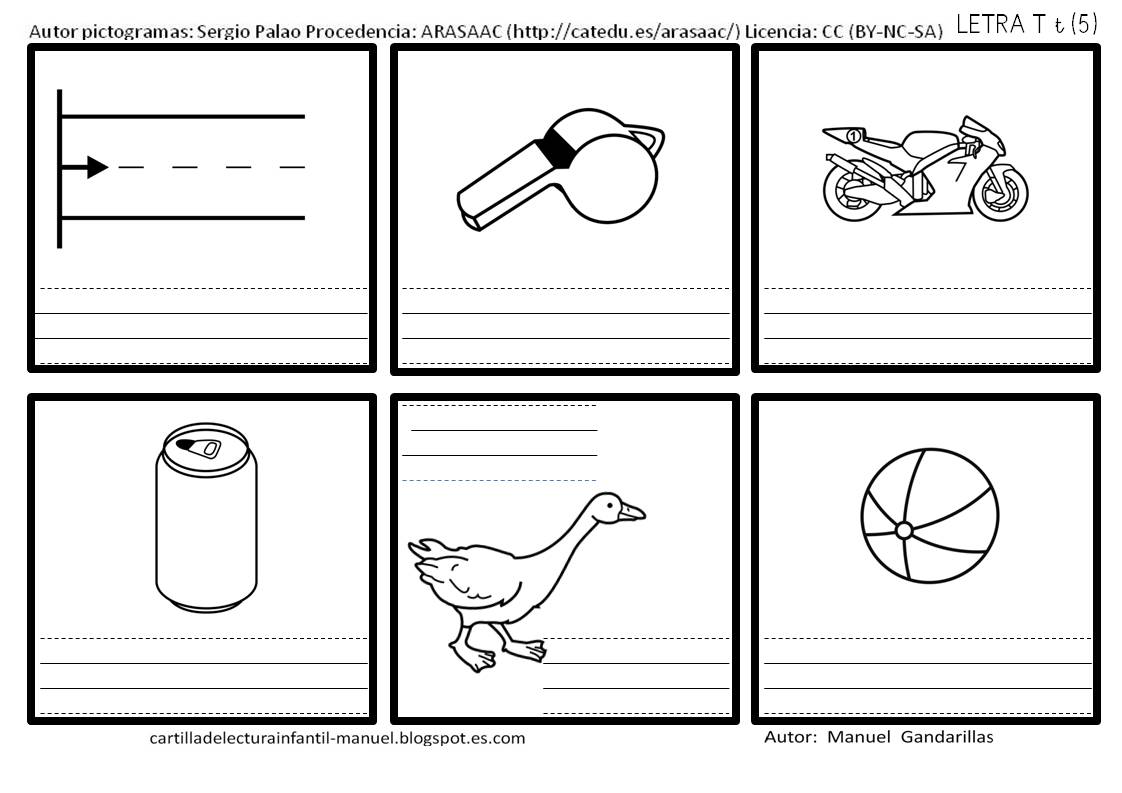 Autor pictogramas: Sergio Palao Procedencia: ARASAAC (http://catedu.es/arasaac/) Licencia: CC (BY-NC-SA) LETRA T t (5)

1

cartilladelecturainfantil-manuel.blogspot.es.com

Autor: Manuel Gandarillas