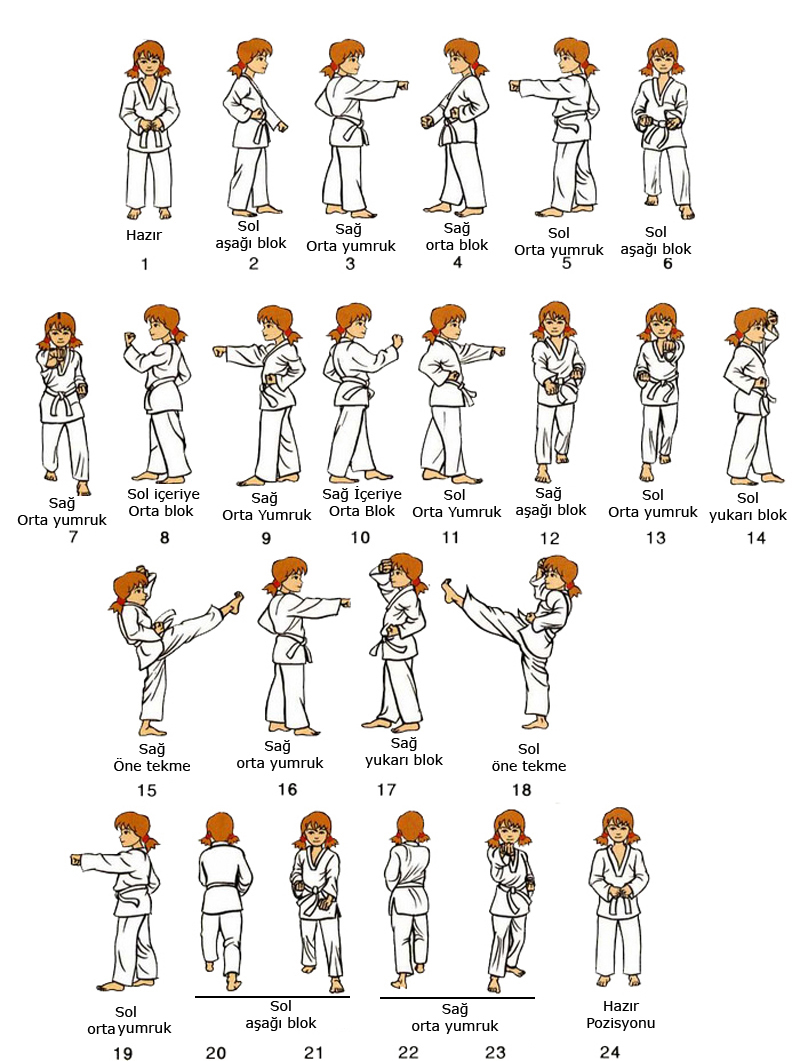 Hazır
1

Sol
aşağı blok
2

Sağ
Orta yumruk
3

Sağ
orta blok
4

Sol
Orta yumruk
5

Sol
aşağı blok
6

Sağ
Orta yumruk
7

Sol içeriye
Orta blok
8

Sağ
Orta Yumruk
9

Sağ İçeriye
Orta Blok
10

Sol
Orta Yumruk
11

Sağ
aşağı blok
12

Sol
Orta yumruk
13

Sol
yukarı blok
14

Sağ
Öne tekme
15

Sağ
orta yumruk
16

Sağ
yukarı blok
17

Sol
öne tekme
18

Sol
orta yumruk
19

Sol
aşağı blok
20 21

Sağ
orta yumruk
22 23

Hazır
Pozisyonu
24