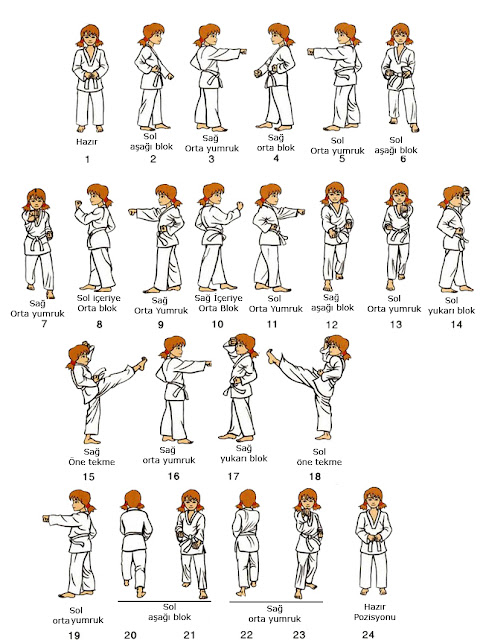 Hazır
1

Sol aşağı blok
2

Sağ Orta yumruk
3

Sağ orta blok
4

Sol Orta yumruk
5

Sol aşağı blok
6

Sağ Orta yumruk
7

Sol içeriye Orta blok
8

Sağ Orta Yumruk
9

Sağ İçeriye Orta Blok
10

Sol Orta Yumruk
11

Sağ aşağı blok
12

Sol Orta yumruk
13

Sol yukarı blok
14

Sağ Öne tekme
15

Sağ orta yumruk
16

Sağ yukarı blok
17

Sol öne tekme
18

Sol orta yumruk
19

Sol aşağı blok
20 21

Sağ orta yumruk
22 23

Hazır Pozisyonu
24