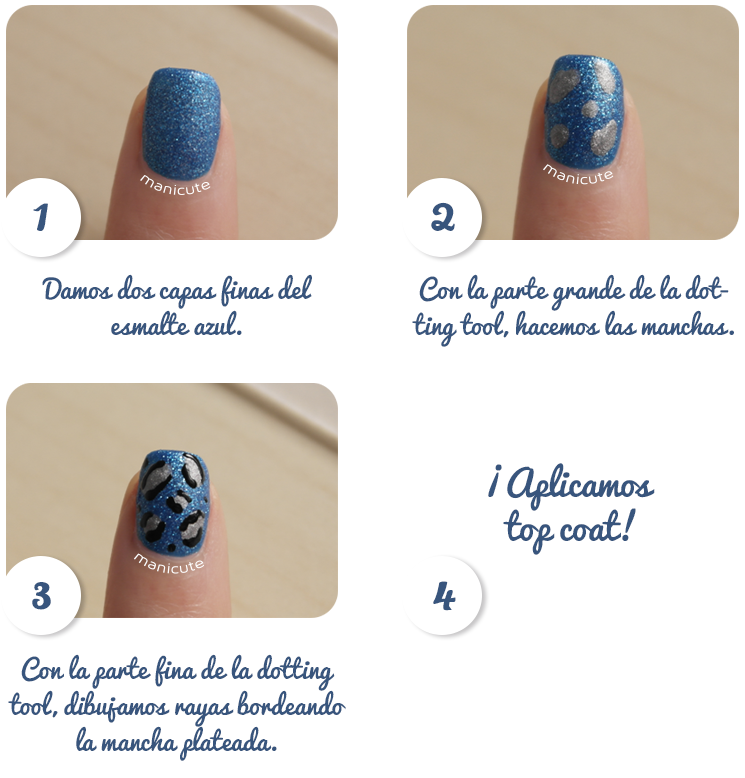 manicute

1

Damos dos capas finas del esmalte azul.

manicute

2

Con la parte grande de la dotting tool, hacemos las manchas.

manicute

3

Con la parte fina de la dotting tool, dibujamos rayas bordeando la mancha plateada.

¡Aplicamos top coat!

4