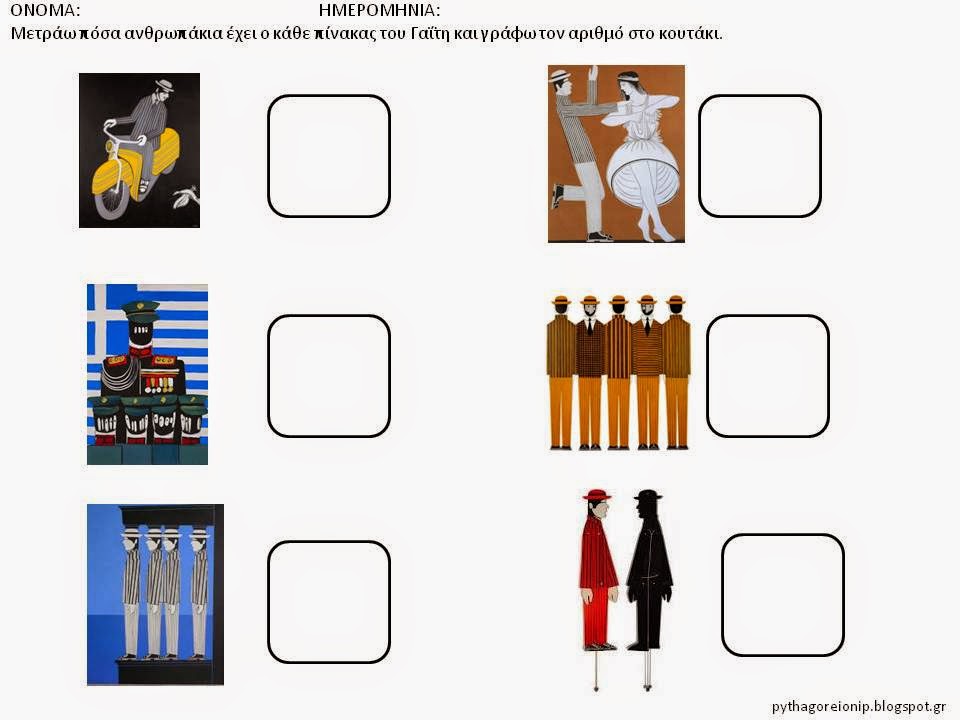 ΟΝΟΜΑ: ΗΜΕΡΟΜΗΝΙΑ:
Μετράω πόσα ανθρωπάκια έχει ο κάθε πίνακας του Γαΐτη και γράφω τον αριθμό στο κουτάκι.

pythagoreionip.blogspot.gr