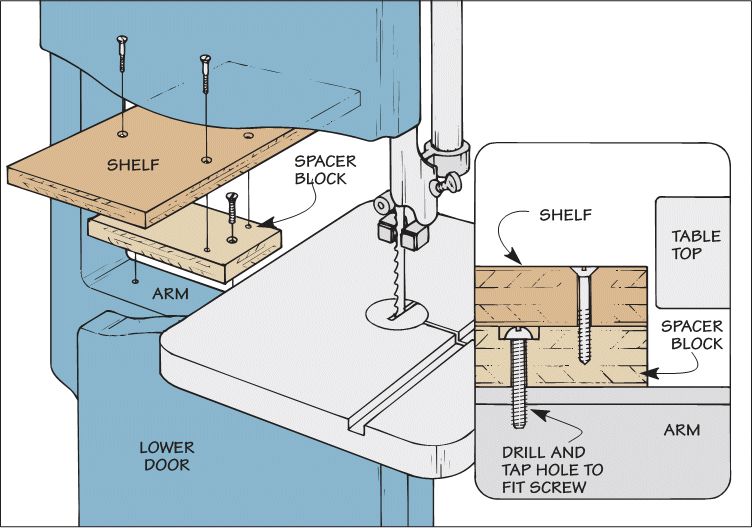 SHELF

SPACER BLOCK

ARM

LOWER DOOR

SHELF

TABLE TOP

SPACER BLOCK

ARM

DRILL AND TAP HOLE TO FIT SCREW