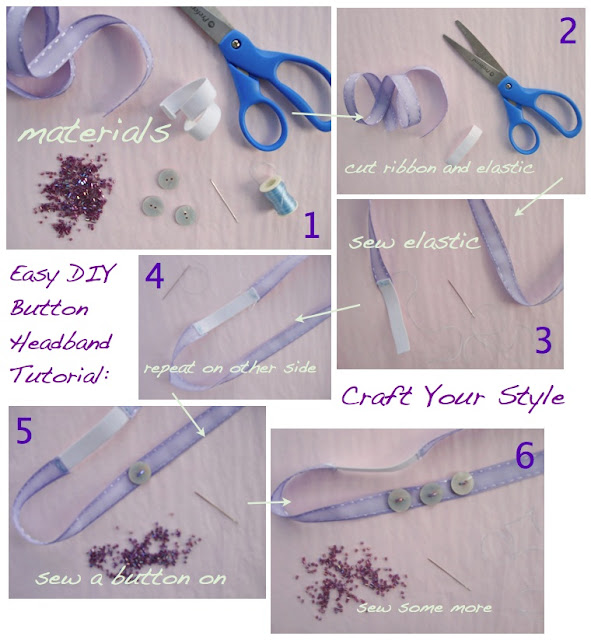 materials

1

2

cut ribbon and elastic

sew elastic

3

Easy DIY Button Headband Tutorial:

4

repeat on other side

Craft Your Style

5

sew a button on

6

sew some more