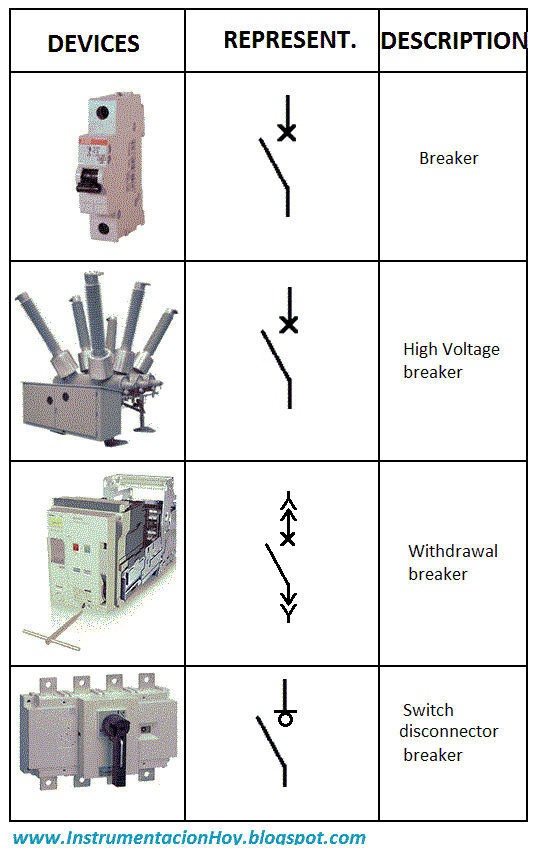 | DEVICES | REPRESENT. | DESCRIPTION |
|---|---|---|
| | | Breaker |
| | | High Voltage breaker |
| | | Withdrawal breaker |
| | | Switch disconnector breaker |

www.InstrumentacionHoy.blogspot.com