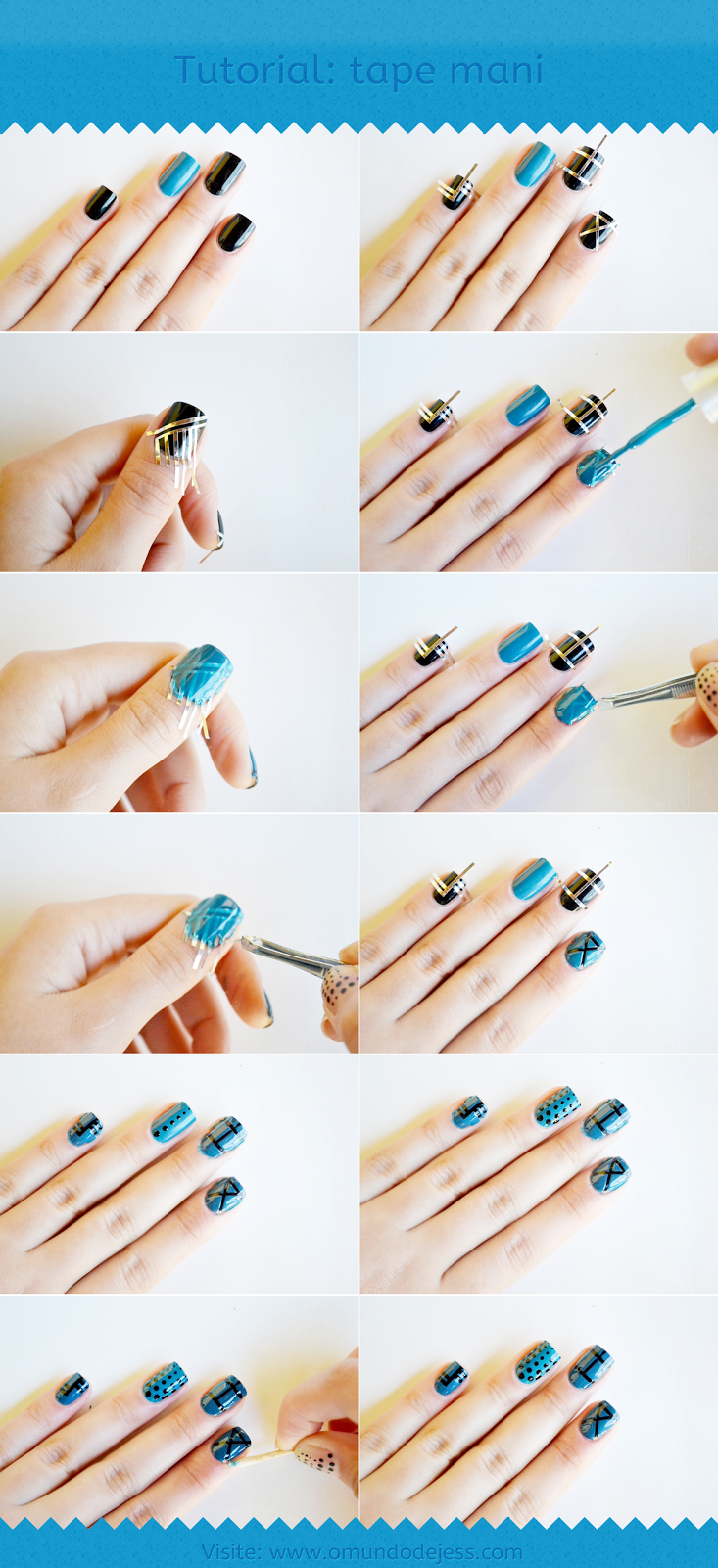 Tutorial: tape mani

Visite: www.omundodejess.com