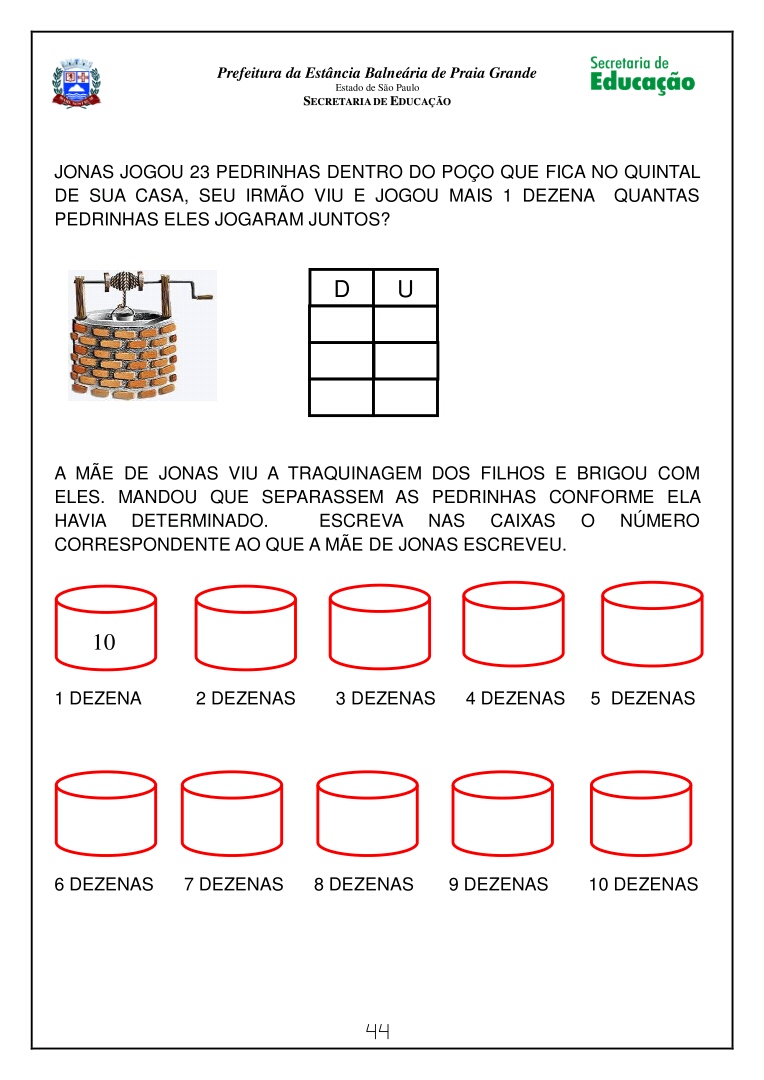 Prefeitura da Estância Balneária de Praia Grande
Estado de São Paulo
SECRETARIA DE EDUCAÇÃO

Secretaria de Educação

JONAS JOGOU 23 PEDRINHAS DENTRO DO POÇO QUE FICA NO QUINTAL DE SUA CASA, SEU IRMÃO VIU E JOGOU MAIS 1 DEZENA QUANTAS PEDRINHAS ELES JOGARAM JUNTOS?

| D | U |
|---|---|
| | |
| | |
| | |

A MÃE DE JONAS VIU A TRAQUINAGEM DOS FILHOS E BRIGOU COM ELES. MANDOU QUE SEPARASSEM AS PEDRINHAS CONFORME ELA HAVIA DETERMINADO. ESCREVA NAS CAIXAS O NÚMERO CORRESPONDENTE AO QUE A MÃE DE JONAS ESCREVEU.

10

1 DEZENA 2 DEZENAS 3 DEZENAS 4 DEZENAS 5 DEZENAS

6 DEZENAS 7 DEZENAS 8 DEZENAS 9 DEZENAS 10 DEZENAS

44