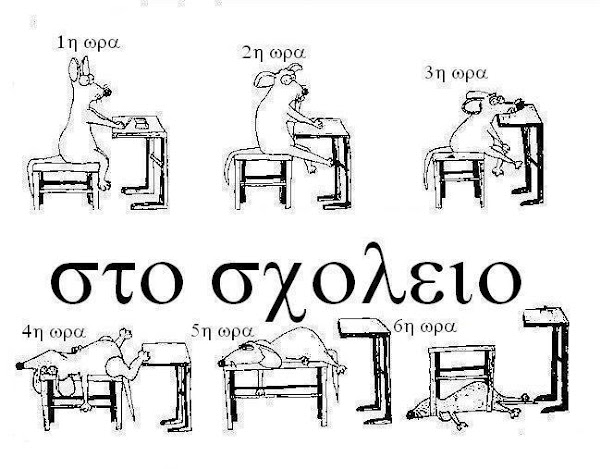 1η ωρα

2η ωρα

3η ωρα

στο σχολειο

4η ωρα

5η ωρα

6η ωρα