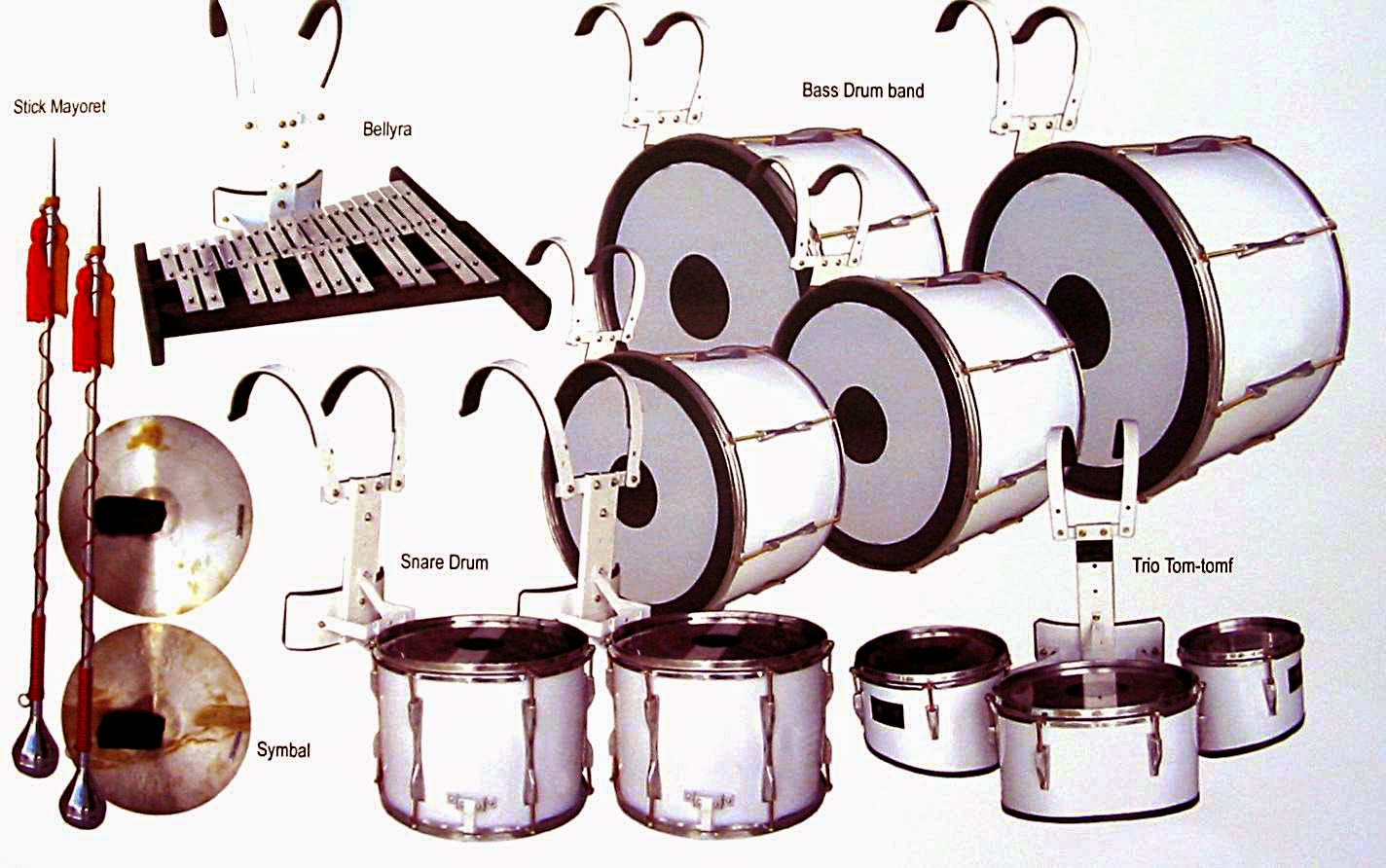 Stick Mayoret

Bellyra

Bass Drum band

Snare Drum

Trio Tom-tomf

Symbal