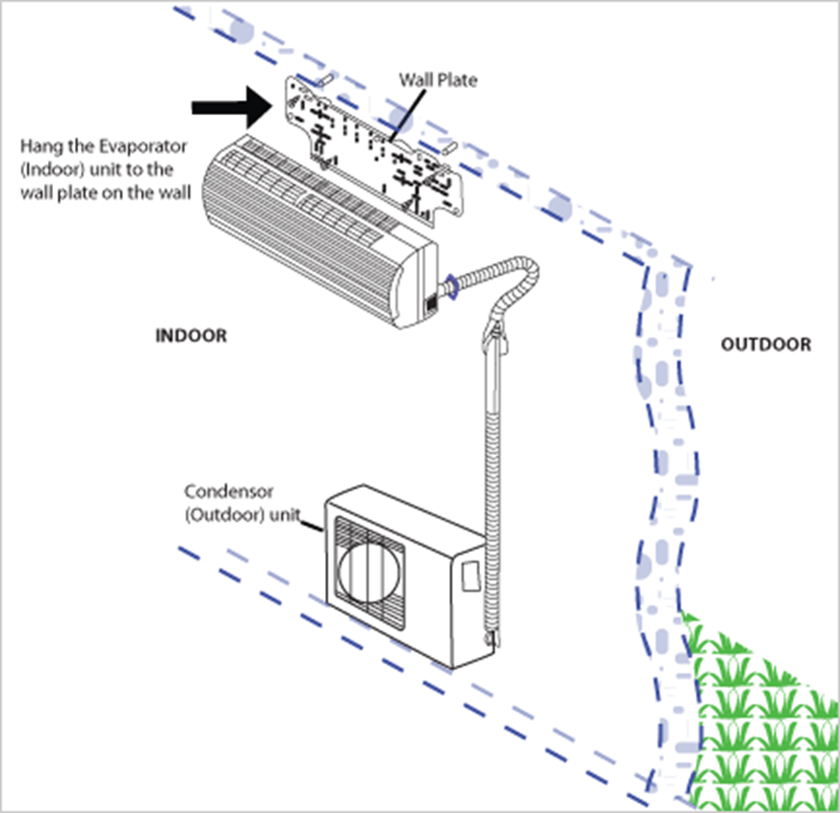 Wall Plate

Hang the Evaporator (Indoor) unit to the wall plate on the wall

INDOOR

OUTDOOR

Condensor (Outdoor) unit