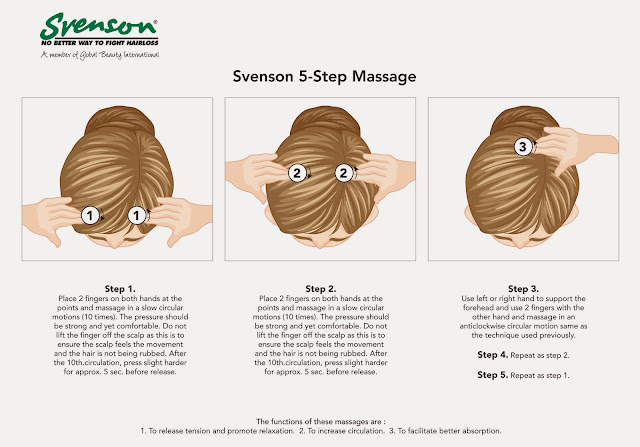 Svenson®
NO BETTER WAY TO FIGHT HAIRLOSS
A member of Global Beauty International

Svenson 5-Step Massage

1 1

2 2

3

Step 1.
Place 2 fingers on both hands at the points and massage in a slow circular motions (10 times). The pressure should be strong and yet comfortable. Do not lift the finger off the scalp as this is to ensure the scalp feels the movement and the hair is not being rubbed. After the 10th.circulation, press slight harder for approx. 5 sec. before release.

Step 2.
Place 2 fingers on both hands at the points and massage in a slow circular motions (10 times). The pressure should be strong and yet comfortable. Do not lift the finger off the scalp as this is to ensure the scalp feels the movement and the hair is not being rubbed. After the 10th.circulation, press slight harder for approx. 5 sec. before release.

Step 3.
Use left or right hand to support the forehead and use 2 fingers with the other hand and massage in an anticlockwise circular motion same as the technique used previously.

Step 4. Repeat as step 2.

Step 5. Repeat as step 1.

The functions of these massages are :
1. To release tension and promote relaxation. 2. To increase circulation. 3. To facilitate better absorption.