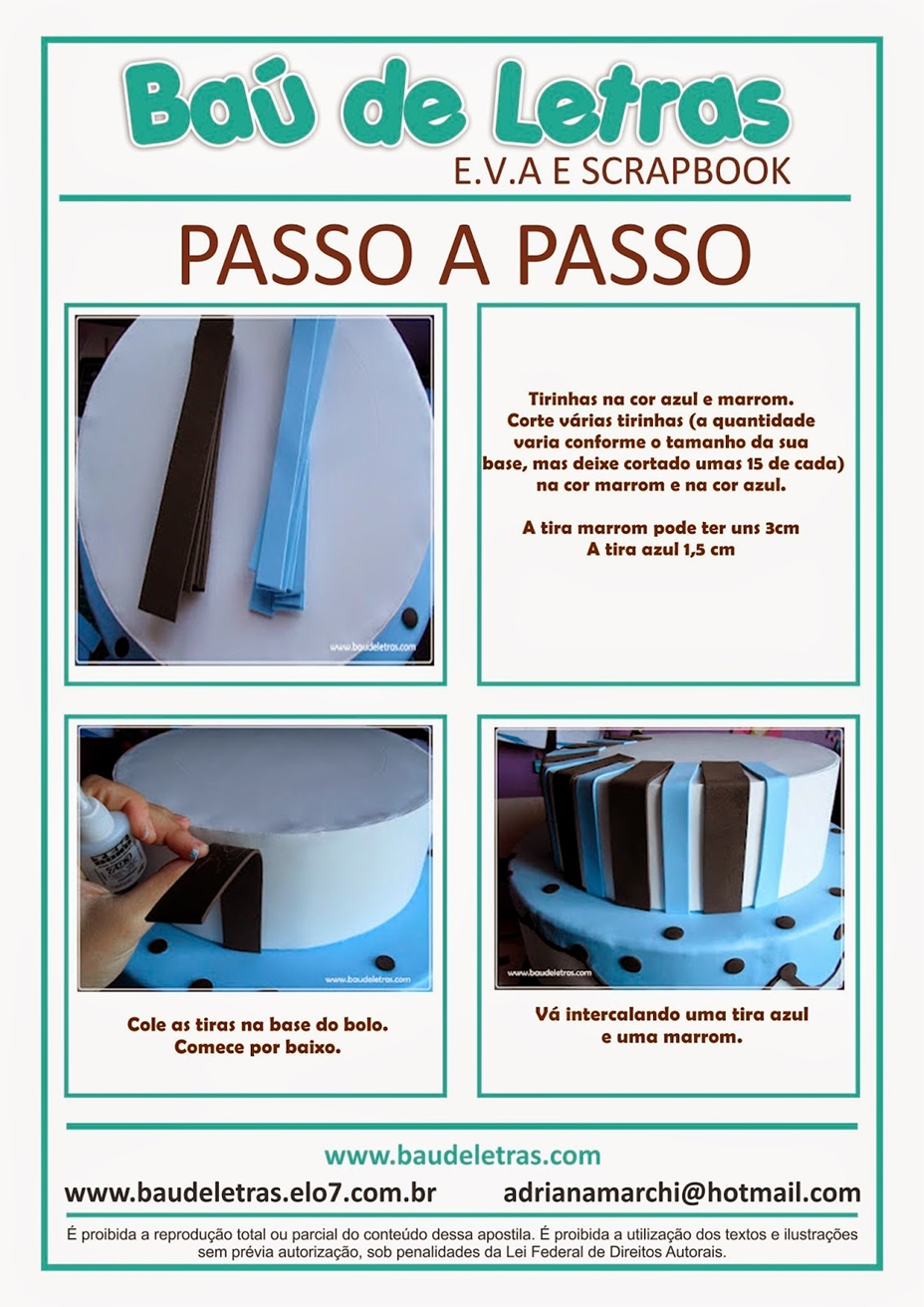 Baú de Letras
E.V.A E SCRAPBOOK

PASSO A PASSO

www.baudeletras.com

Tirinhas na cor azul e marrom.
Corte várias tirinhas (a quantidade varia conforme o tamanho da sua base, mas deixe cortado umas 15 de cada) na cor marrom e na cor azul.

A tira marrom pode ter uns 3cm
A tira azul 1,5 cm

www.baudeletras.com

Cole as tiras na base do bolo.
Comece por baixo.

www.baudeletras.com

Vá intercalando uma tira azul e uma marrom.

www.baudeletras.com

www.baudeletras.elo7.com.br adrianamarchi@hotmail.com

É proibida a reprodução total ou parcial do conteúdo dessa apostila. É proibida a utilização dos textos e ilustrações sem prévia autorização, sob penalidades da Lei Federal de Direitos Autorais.