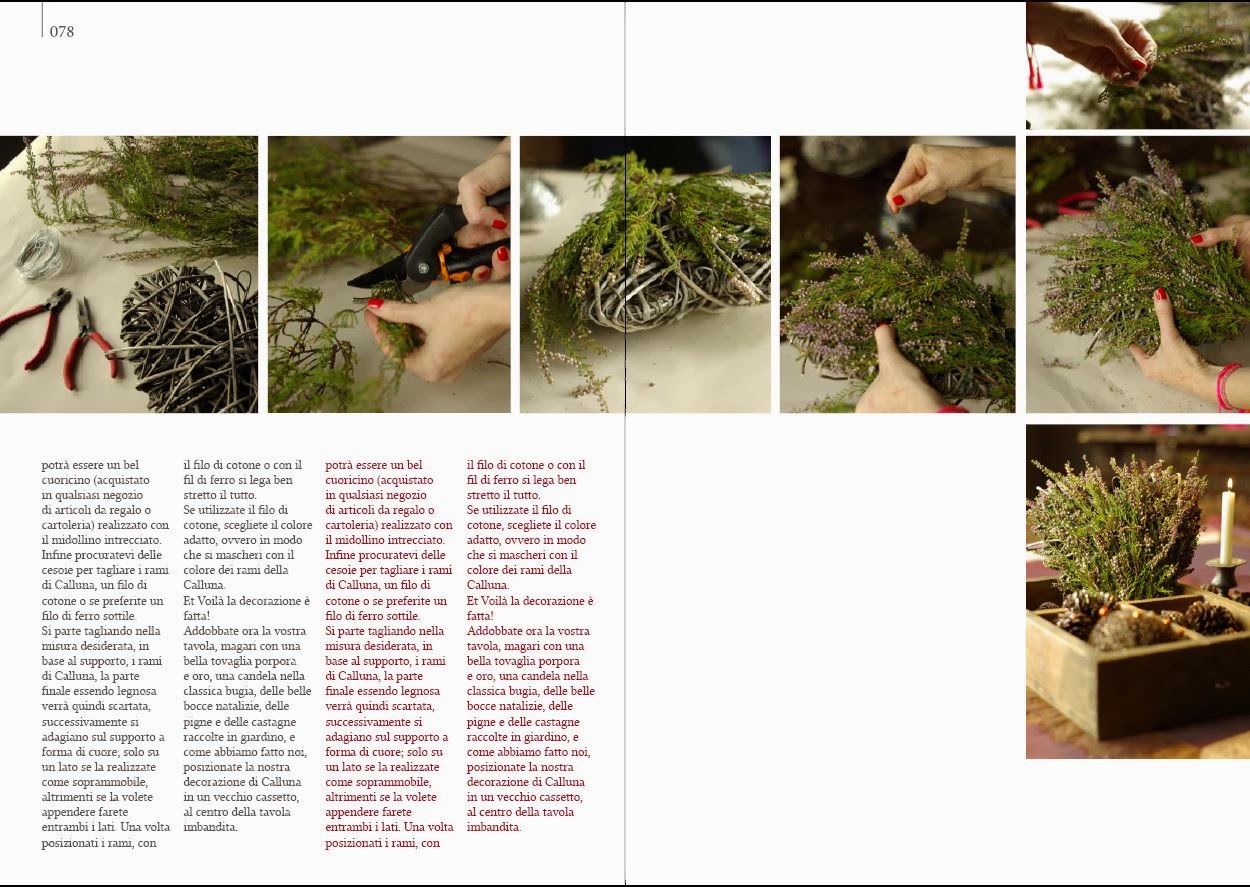 078

potrà essere un bel cuoricino (acquistato in qualsiasi negozio di articoli da regalo o cartoleria) realizzato con il midollino intrecciato. Infine procuratevi delle cesoie per tagliare i rami di Calluna, un filo di cotone o se preferite un filo di ferro sottile.
Si parte tagliando nella misura desiderata, in base al supporto, i rami di Calluna, la parte finale essendo legnosa verrà quindi scartata, successivamente si adagiano sul supporto a forma di cuore; solo su un lato se la realizzate come soprammobile, altrimenti se la volete appendere farete entrambi i lati. Una volta posizionati i rami, con

il filo di cotone o con il fil di ferro si lega ben stretto il tutto.
Se utilizzate il filo di cotone, scegliete il colore adatto, ovvero in modo che si mascheri con il colore dei rami della Calluna.
Et Voilà la decorazione è fatta!
Addobbate ora la vostra tavola, magari con una bella tovaglia porpora e oro, una candela nella classica bugia, delle belle bocce natalizie, delle pigne e delle castagne raccolte in giardino, e come abbiamo fatto noi, posizionate la nostra decorazione di Calluna in un vecchio cassetto, al centro della tavola imbandita.

potrà essere un bel cuoricino (acquistato in qualsiasi negozio di articoli da regalo o cartoleria) realizzato con il midollino intrecciato. Infine procuratevi delle cesoie per tagliare i rami di Calluna, un filo di cotone o se preferite un filo di ferro sottile.
Si parte tagliando nella misura desiderata, in base al supporto, i rami di Calluna, la parte finale essendo legnosa verrà quindi scartata, successivamente si adagiano sul supporto a forma di cuore; solo su un lato se la realizzate come soprammobile, altrimenti se la volete appendere farete entrambi i lati. Una volta posizionati i rami, con

il filo di cotone o con il fil di ferro si lega ben stretto il tutto.
Se utilizzate il filo di cotone, scegliete il colore adatto, ovvero in modo che si mascheri con il colore dei rami della Calluna.
Et Voilà la decorazione è fatta!
Addobbate ora la vostra tavola, magari con una bella tovaglia porpora e oro, una candela nella classica bugia, delle belle bocce natalizie, delle pigne e delle castagne raccolte in giardino, e come abbiamo fatto noi, posizionate la nostra decorazione di Calluna in un vecchio cassetto, al centro della tavola imbandita.