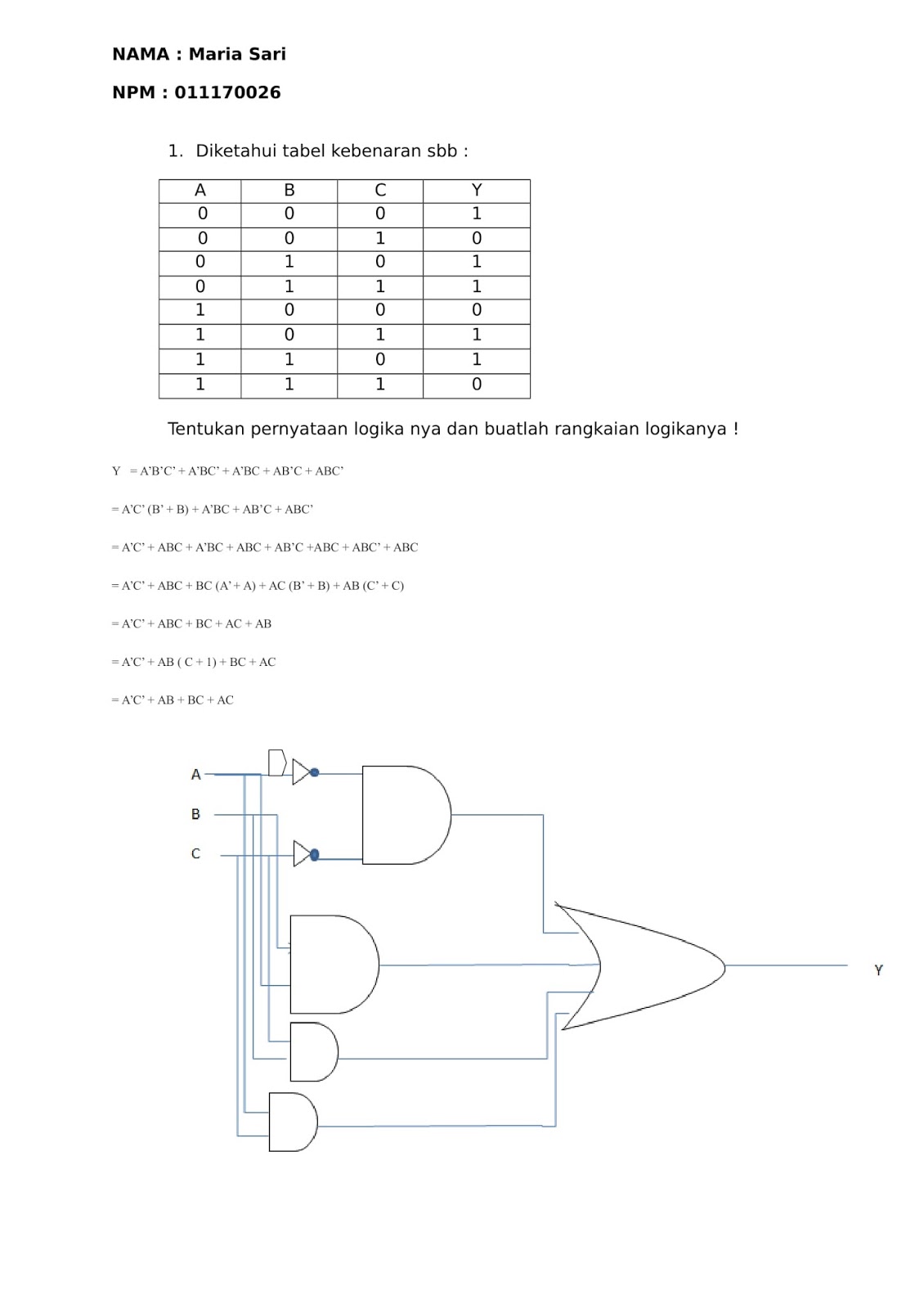 NAMA : Maria Sari

NPM : 011170026

1. Diketahui tabel kebenaran sbb :

| A | B | C | Y |
|---|---|---|---|
| 0 | 0 | 0 | 1 |
| 0 | 0 | 1 | 0 |
| 0 | 1 | 0 | 1 |
| 0 | 1 | 1 | 1 |
| 1 | 0 | 0 | 0 |
| 1 | 0 | 1 | 1 |
| 1 | 1 | 0 | 1 |
| 1 | 1 | 1 | 0 |

Tentukan pernyataan logika nya dan buatlah rangkaian logikanya !

Y = A'B'C' + A'BC' + A'BC + AB'C + ABC'

= A'C' (B' + B) + A'BC + AB'C + ABC'

= A'C' + ABC + A'BC + ABC + AB'C +ABC + ABC' + ABC

= A'C' + ABC + BC (A' + A) + AC (B' + B) + AB (C' + C)

= A'C' + ABC + BC + AC + AB

= A'C' + AB ( C + 1) + BC + AC

= A'C' + AB + BC + AC

A

B

C

Y