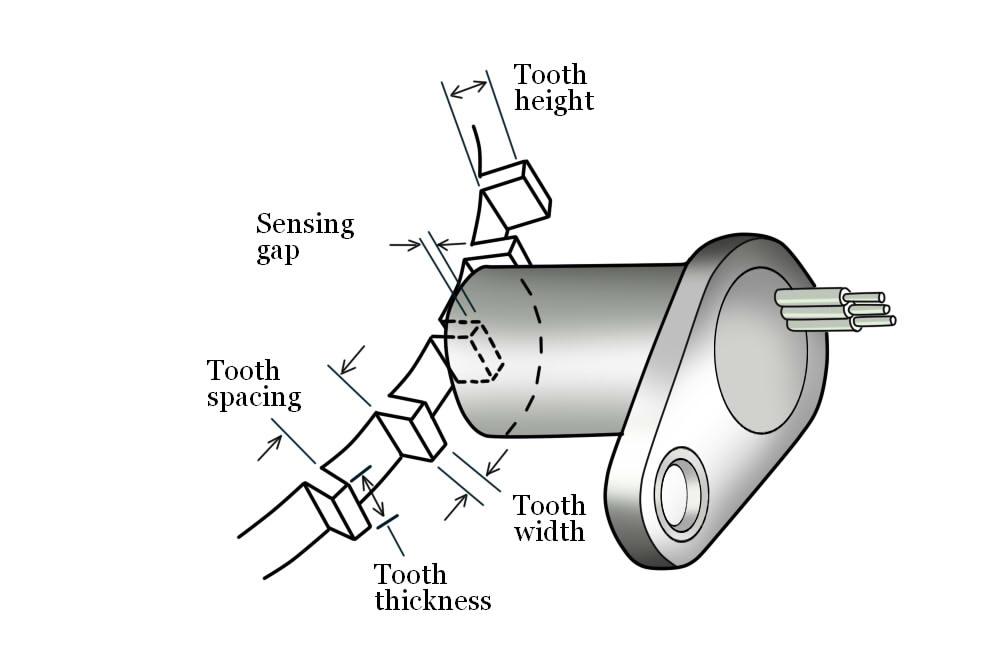 Tooth height

Sensing gap

Tooth spacing

Tooth width

Tooth thickness