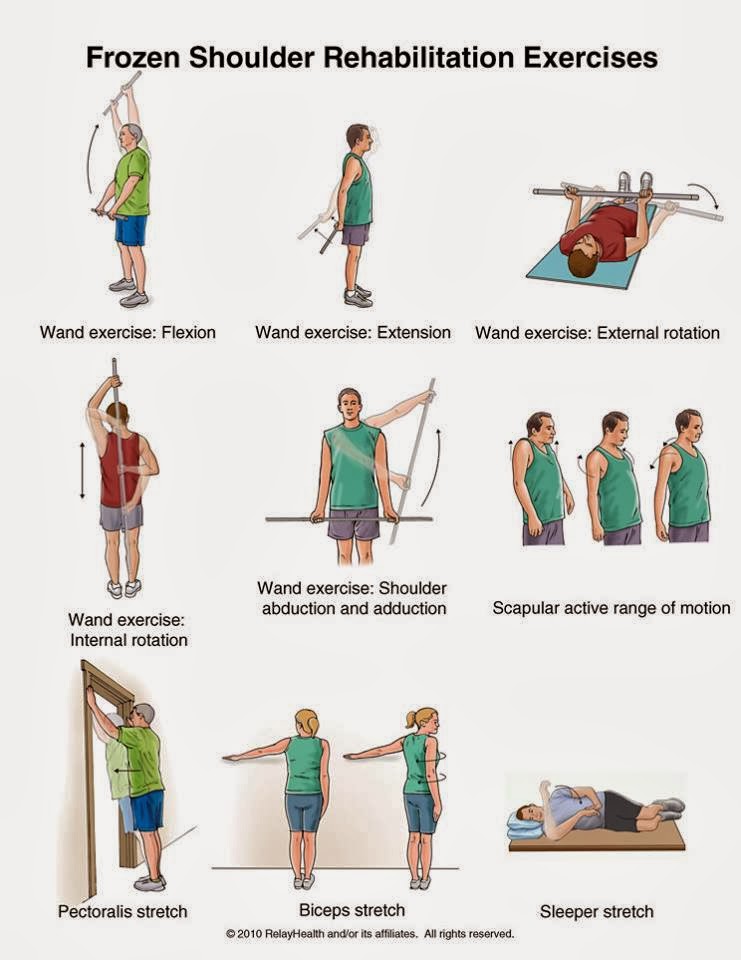 Frozen Shoulder Rehabilitation Exercises

Wand exercise: Flexion

Wand exercise: Extension

Wand exercise: External rotation

Wand exercise: Internal rotation

Wand exercise: Shoulder abduction and adduction

Scapular active range of motion

Pectoralis stretch

Biceps stretch

Sleeper stretch

© 2010 RelayHealth and/or its affiliates. All rights reserved.