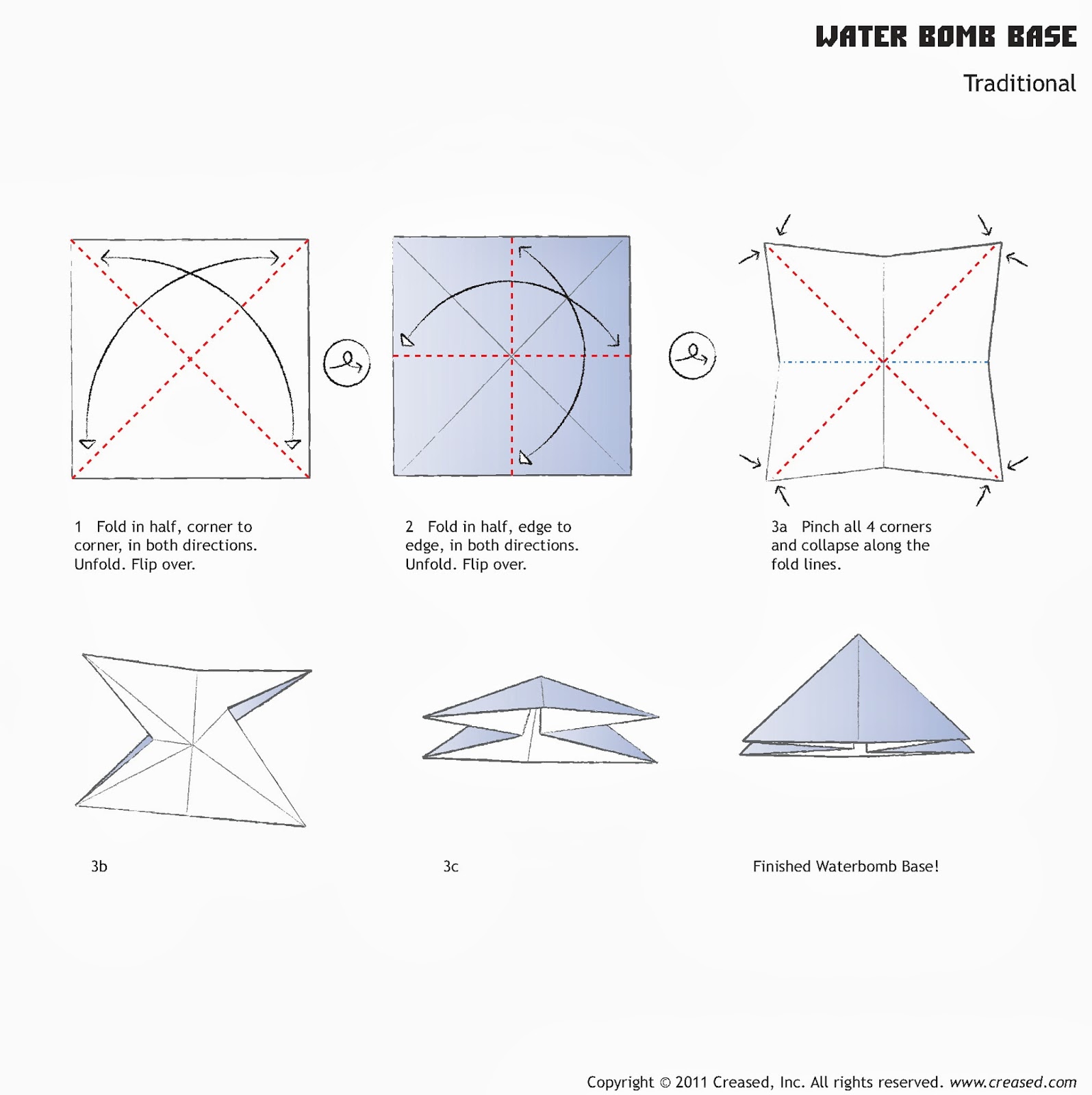 WATER BOMB BASE

Traditional

1 Fold in half, corner to corner, in both directions. Unfold. Flip over.

2 Fold in half, edge to edge, in both directions. Unfold. Flip over.

3a Pinch all 4 corners and collapse along the fold lines.

3b

3c

Finished Waterbomb Base!

Copyright © 2011 Creased, Inc. All rights reserved. www.creased.com