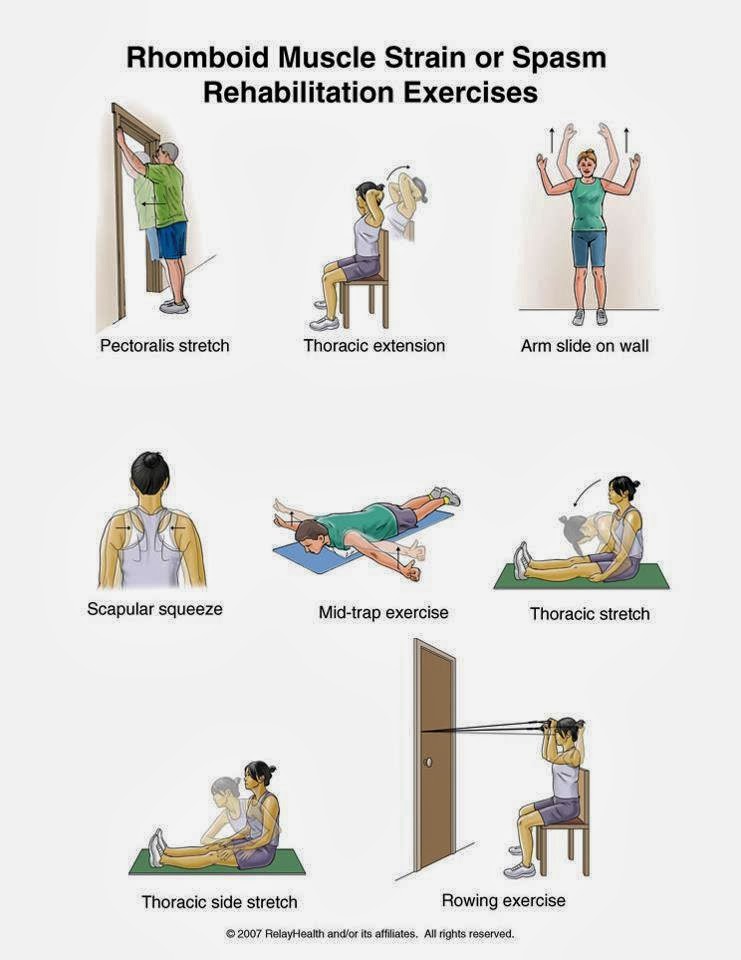 Rhomboid Muscle Strain or Spasm
Rehabilitation Exercises

Pectoralis stretch

Thoracic extension

Arm slide on wall

Scapular squeeze

Mid-trap exercise

Thoracic stretch

Thoracic side stretch

Rowing exercise

© 2007 RelayHealth and/or its affiliates. All rights reserved.