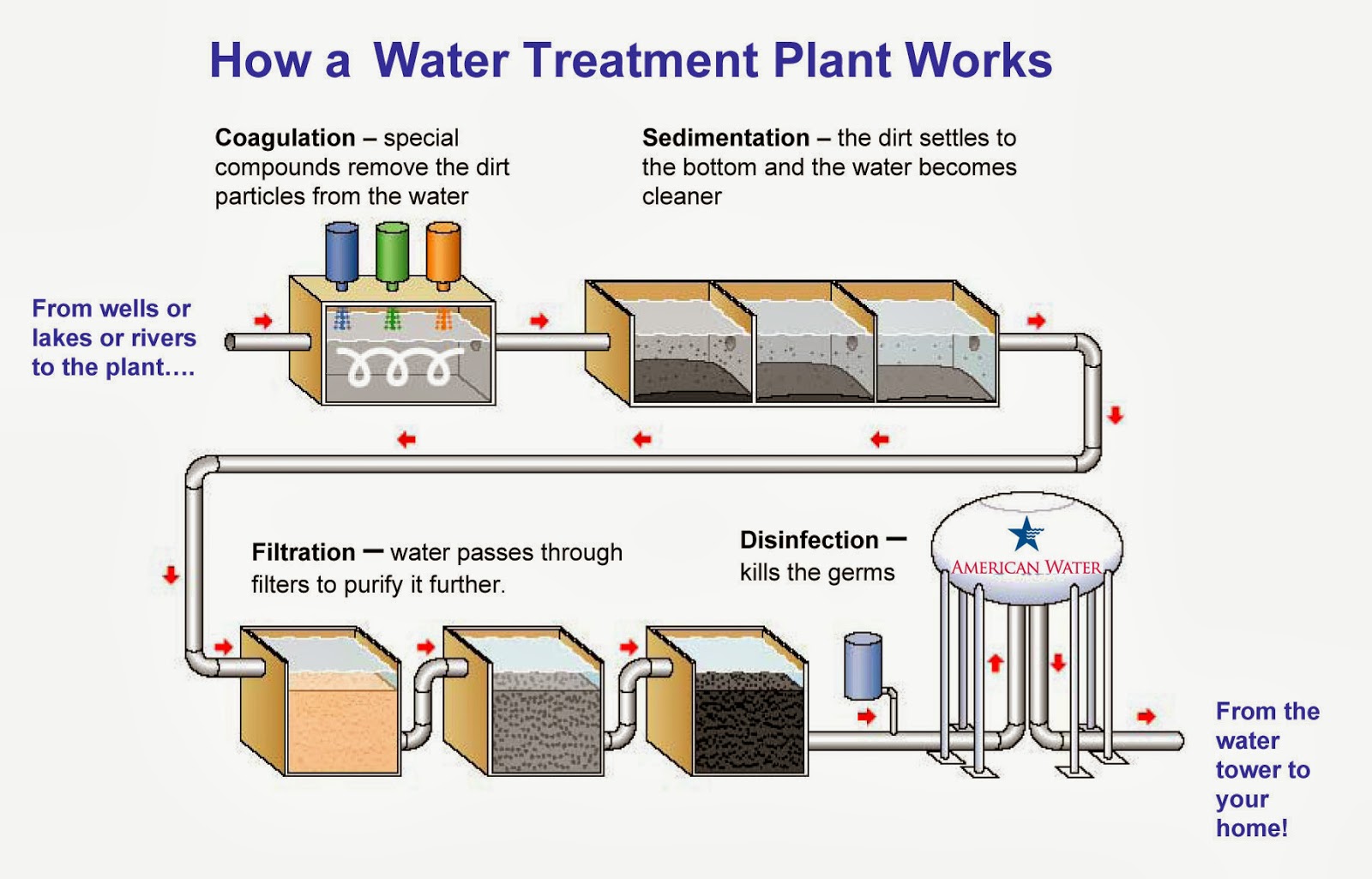 How a Water Treatment Plant Works

Coagulation – special compounds remove the dirt particles from the water

Sedimentation – the dirt settles to the bottom and the water becomes cleaner

From wells or lakes or rivers to the plant….

Filtration – water passes through filters to purify it further.

Disinfection – kills the germs

AMERICAN WATER

From the water tower to your home!